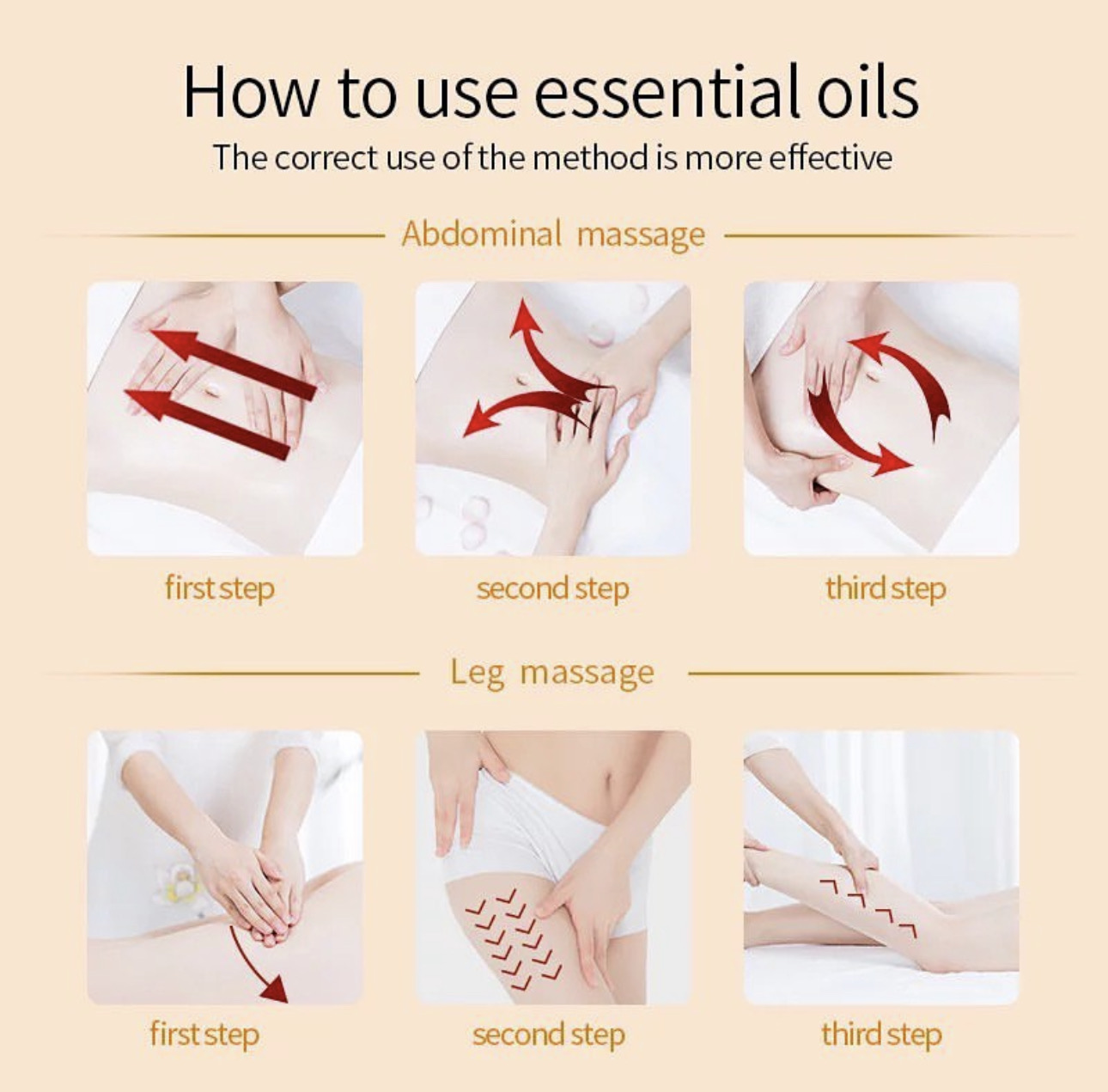 How to use essential oils
The correct use of the method is more effective

Abdominal massage

first step
second step
third step

Leg massage

first step
second step
third step