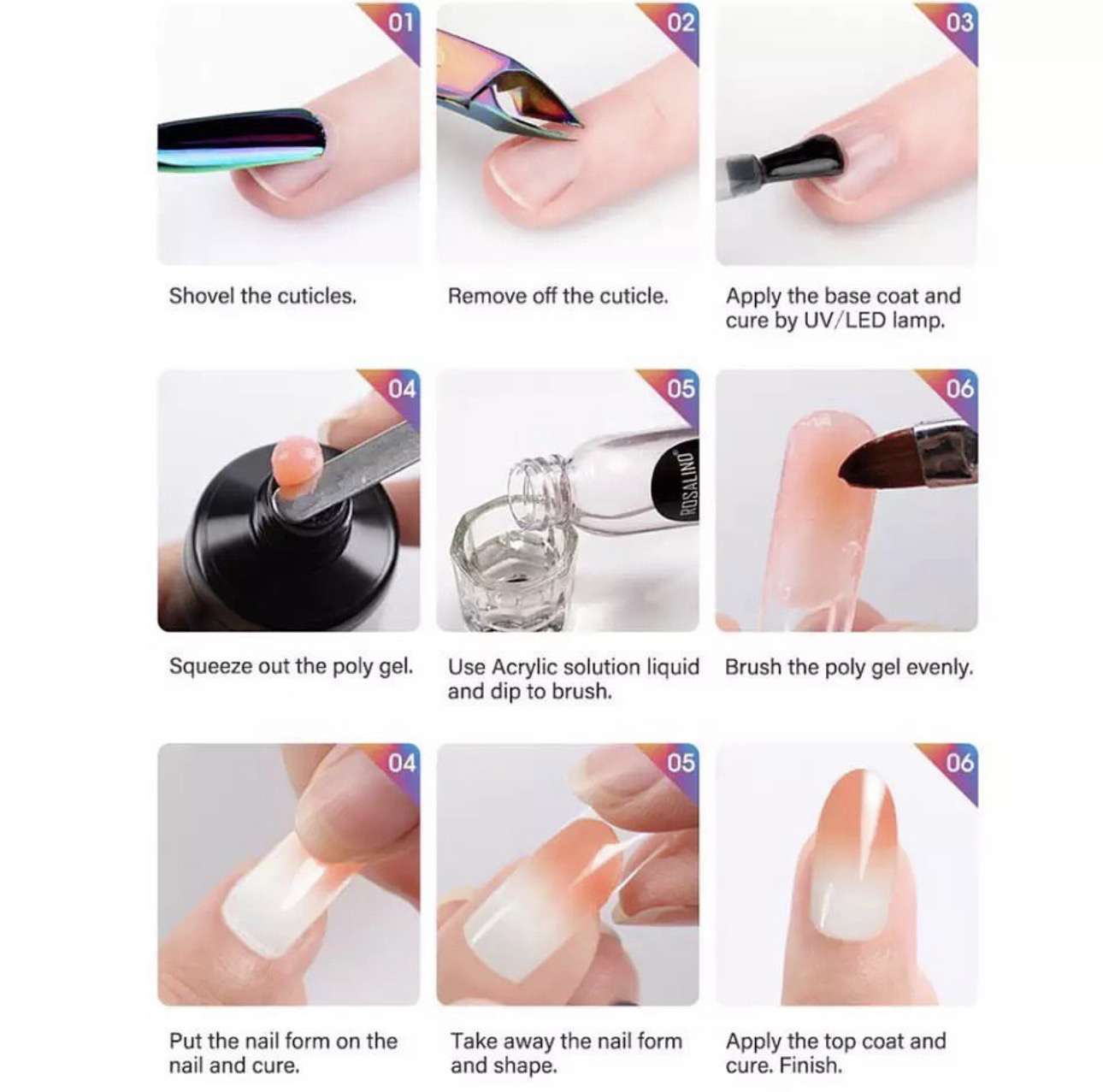 01

Shovel the cuticles.

02

Remove off the cuticle.

03

Apply the base coat and cure by UV/LED lamp.

04

Squeeze out the poly gel.

05

ROSALIND

Use Acrylic solution liquid and dip to brush.

06

Brush the poly gel evenly.

04

Put the nail form on the nail and cure.

05

Take away the nail form and shape.

06

Apply the top coat and cure. Finish.