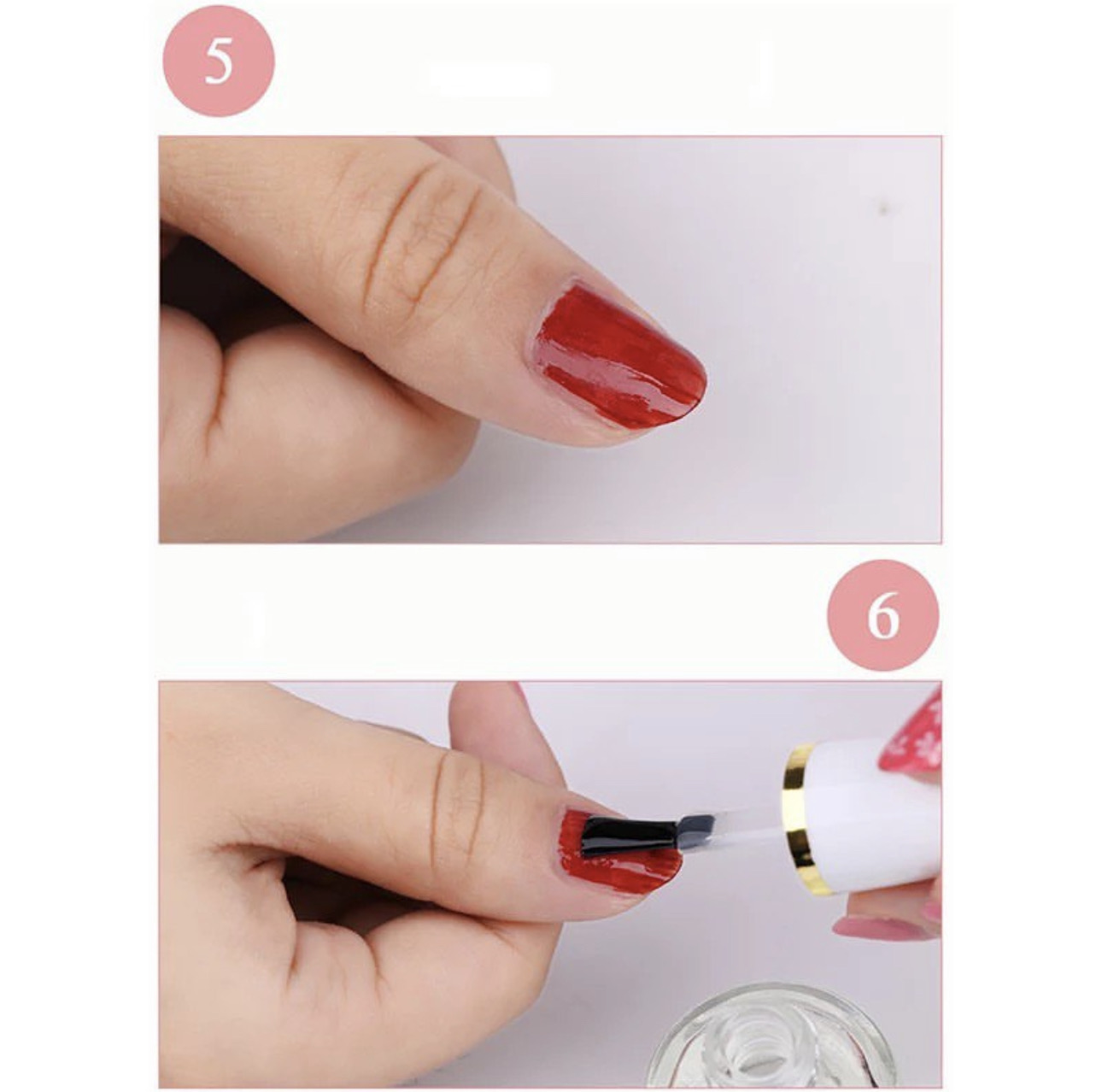 5

6