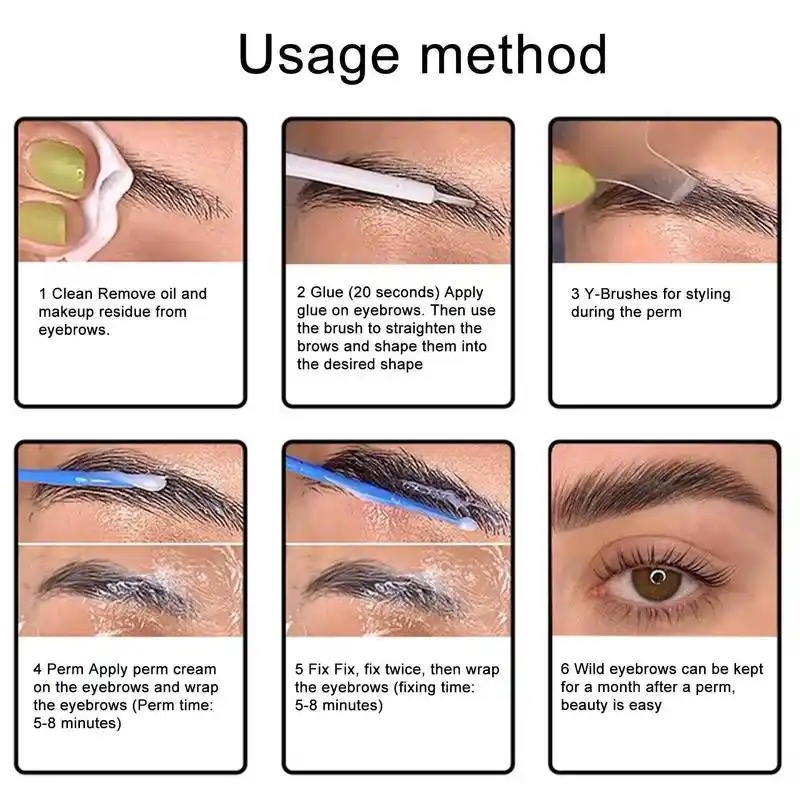 Usage method

1 Clean Remove oil and makeup residue from eyebrows.

2 Glue (20 seconds) Apply glue on eyebrows. Then use the brush to straighten the brows and shape them into the desired shape

3 Y-Brushes for styling during the perm

4 Perm Apply perm cream on the eyebrows and wrap the eyebrows (Perm time: 5-8 minutes)

5 Fix Fix, fix twice, then wrap the eyebrows (fixing time: 5-8 minutes)

6 Wild eyebrows can be kept for a month after a perm, beauty is easy