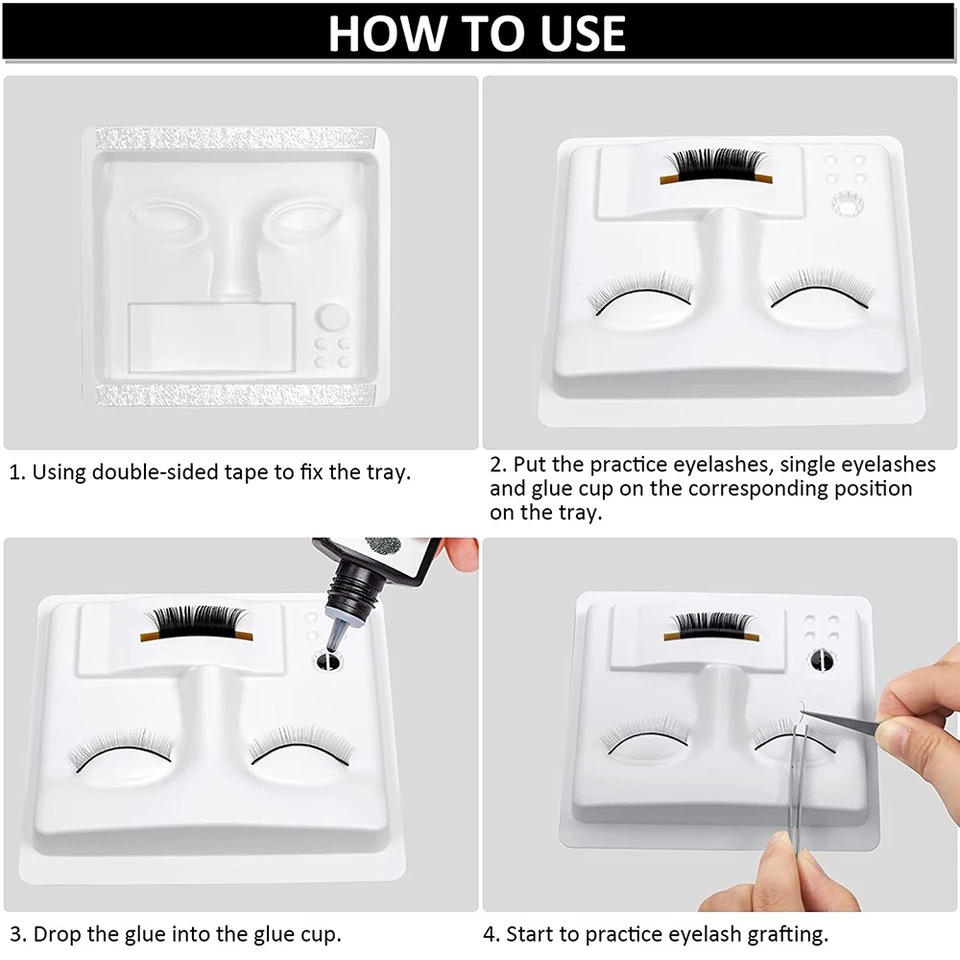 HOW TO USE

1. Using double-sided tape to fix the tray.

2. Put the practice eyelashes, single eyelashes and glue cup on the corresponding position on the tray.

3. Drop the glue into the glue cup.

4. Start to practice eyelash grafting.