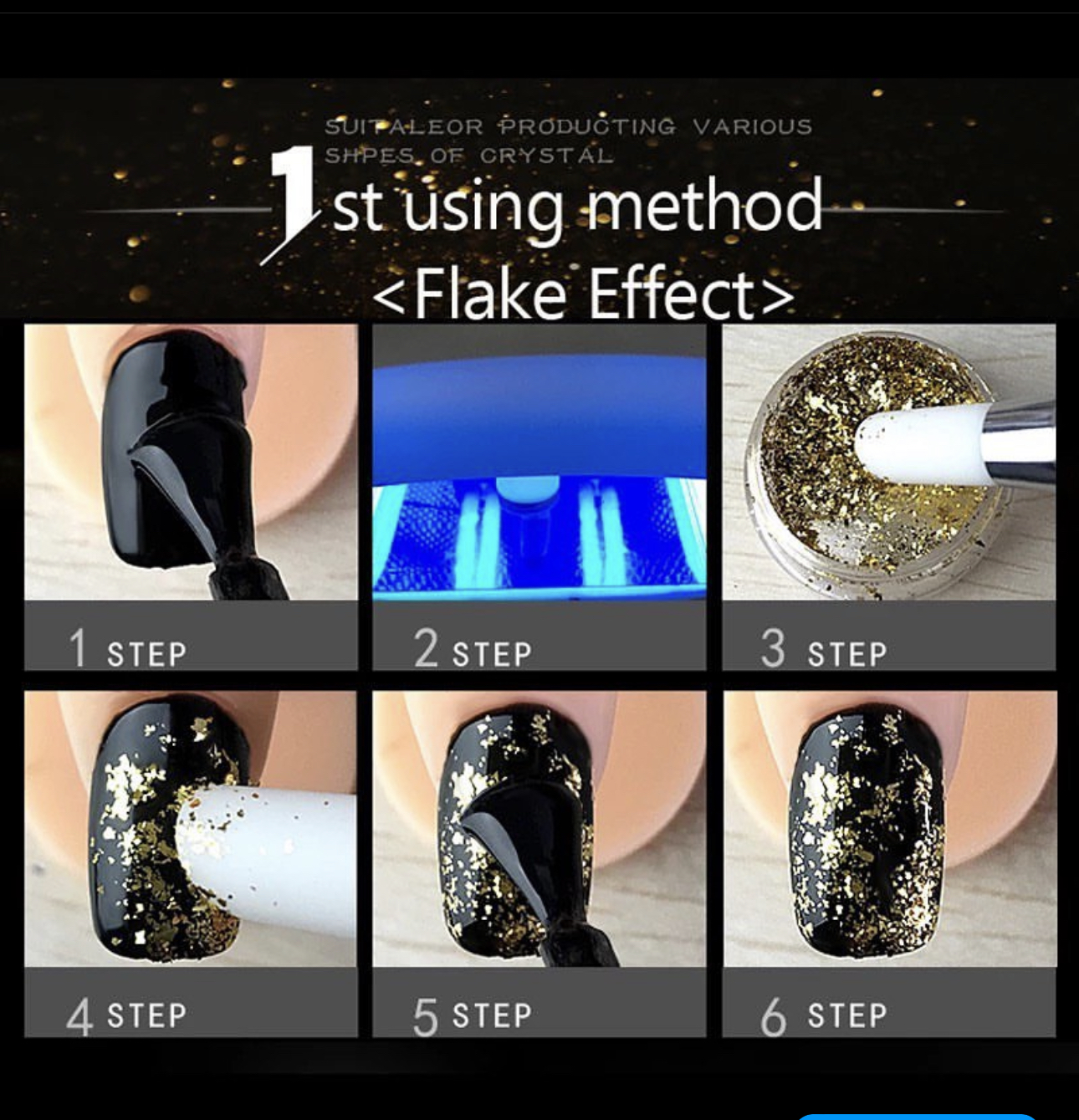 SUITALEOR PRODUCTING VARIOUS SHPES OF CRYSTAL

1st using method
<Flake Effect>

1 STEP

2 STEP

3 STEP

4 STEP

5 STEP

6 STEP