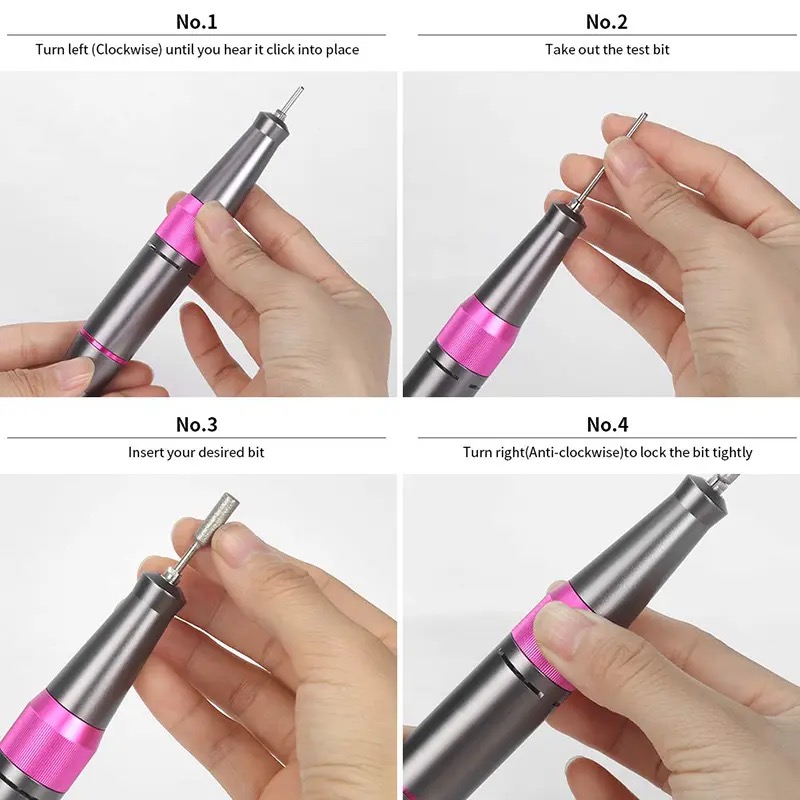 No.1

Turn left (Clockwise) until you hear it click into place

No.2

Take out the test bit

No.3

Insert your desired bit

No.4

Turn right(Anti-clockwise)to lock the bit tightly