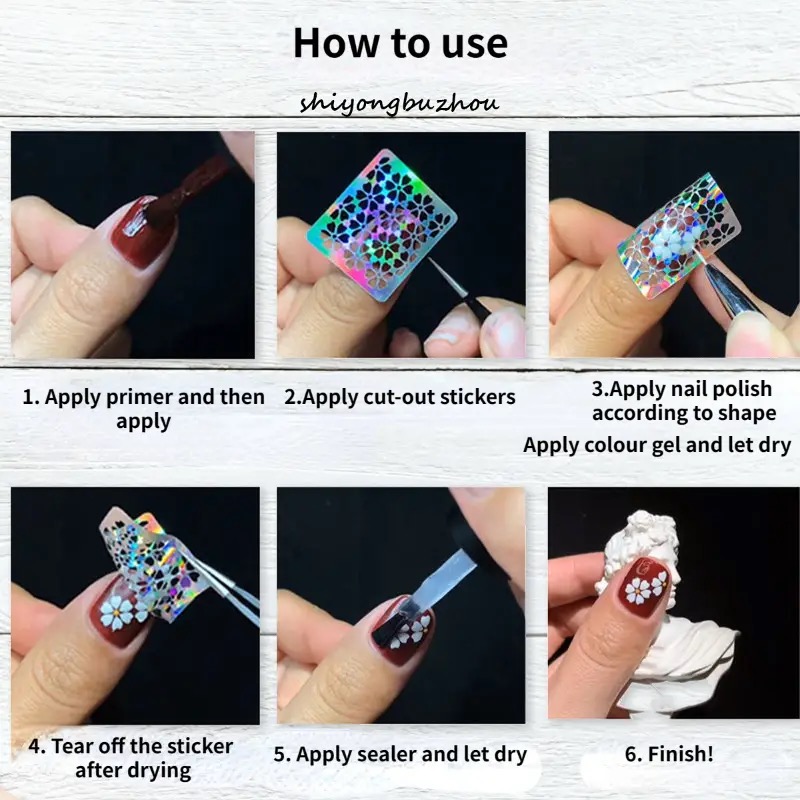 How to use

shiyongbuzhou

1. Apply primer and then apply

2.Apply cut-out stickers

3.Apply nail polish according to shape
Apply colour gel and let dry

4. Tear off the sticker after drying

5. Apply sealer and let dry

6. Finish!