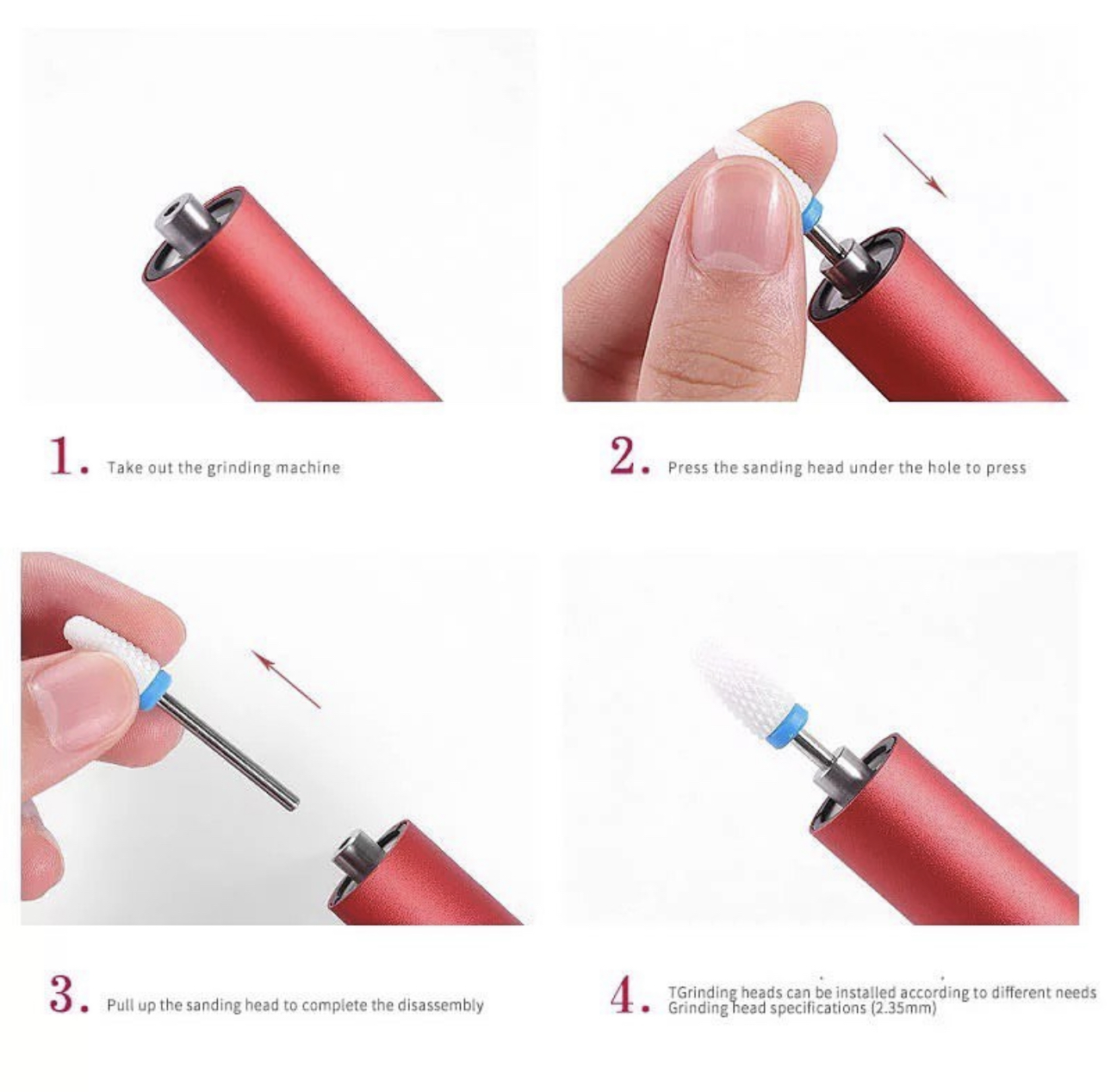 1. Take out the grinding machine

2. Press the sanding head under the hole to press

3. Pull up the sanding head to complete the disassembly

4. TGrinding heads can be installed according to different needs
Grinding head specifications (2.35mm)