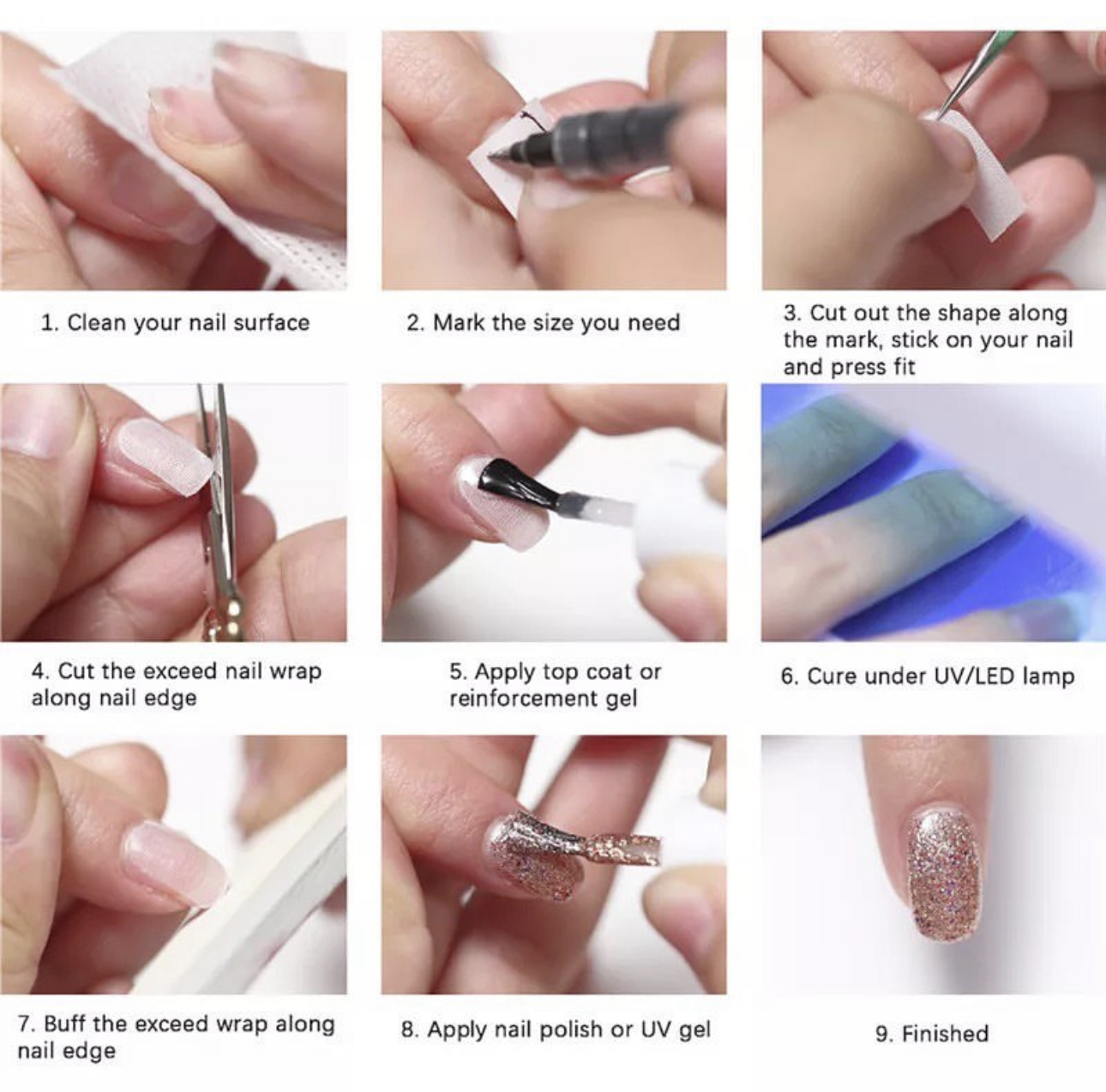 1. Clean your nail surface

2. Mark the size you need

3. Cut out the shape along the mark, stick on your nail and press fit

4. Cut the exceed nail wrap along nail edge

5. Apply top coat or reinforcement gel

6. Cure under UV/LED lamp

7. Buff the exceed wrap along nail edge

8. Apply nail polish or UV gel

9. Finished