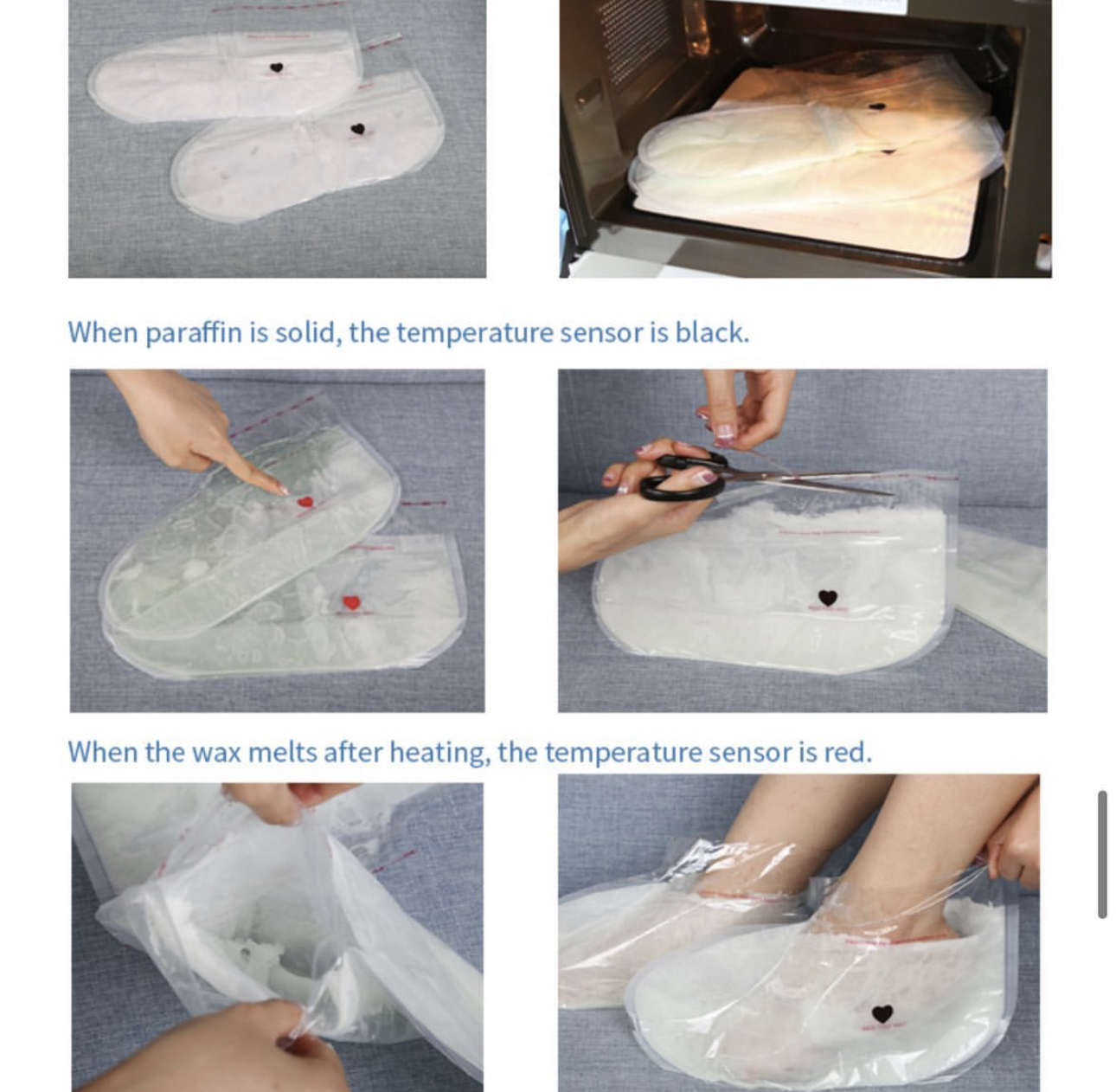 When paraffin is solid, the temperature sensor is black.

When the wax melts after heating, the temperature sensor is red.