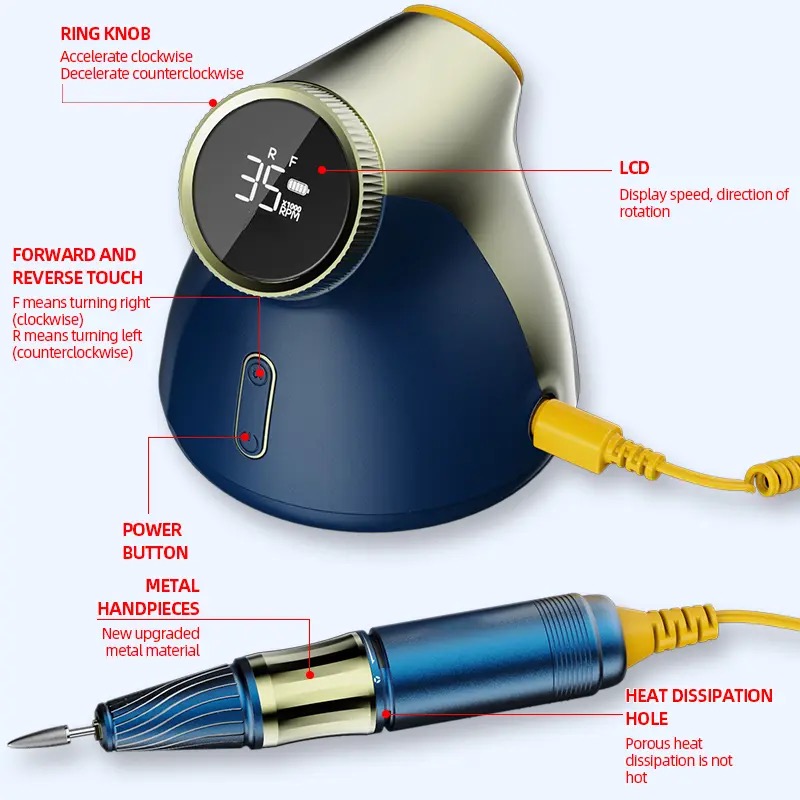 RING KNOB
Accelerate clockwise
Decelerate counterclockwise

R F
35
X1000 RPM

LCD
Display speed, direction of rotation

FORWARD AND REVERSE TOUCH
F means turning right (clockwise)
R means turning left (counterclockwise)

POWER BUTTON

METAL HANDPIECES
New upgraded metal material

HEAT DISSIPATION HOLE
Porous heat dissipation is not hot