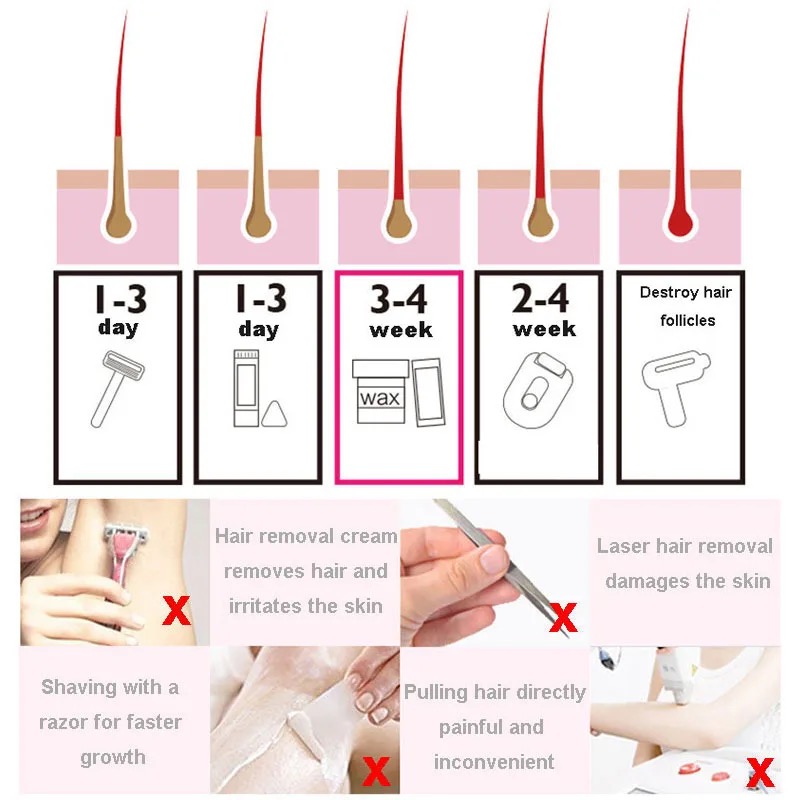 1-3
day

1-3
day

3-4
week

wax

2-4
week

Destroy hair
follicles

X

Hair removal cream removes hair and irritates the skin

X

Laser hair removal damages the skin

Shaving with a razor for faster growth

X

Pulling hair directly painful and inconvenient

X