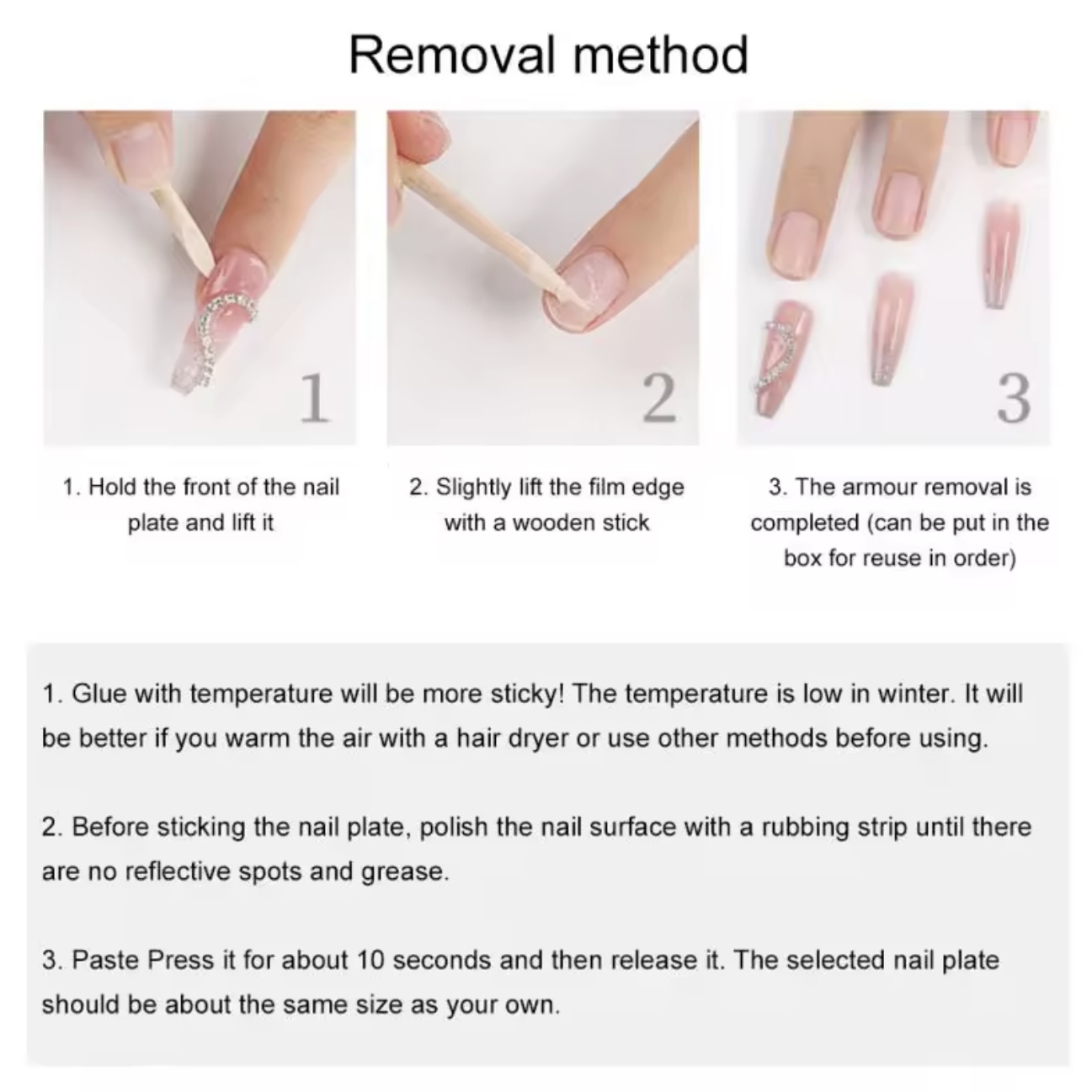 Removal method

1

2

3

1. Hold the front of the nail plate and lift it

2. Slightly lift the film edge with a wooden stick

3. The armour removal is completed (can be put in the box for reuse in order)

1. Glue with temperature will be more sticky! The temperature is low in winter. It will be better if you warm the air with a hair dryer or use other methods before using.

2. Before sticking the nail plate, polish the nail surface with a rubbing strip until there are no reflective spots and grease.

3. Paste Press it for about 10 seconds and then release it. The selected nail plate should be about the same size as your own.