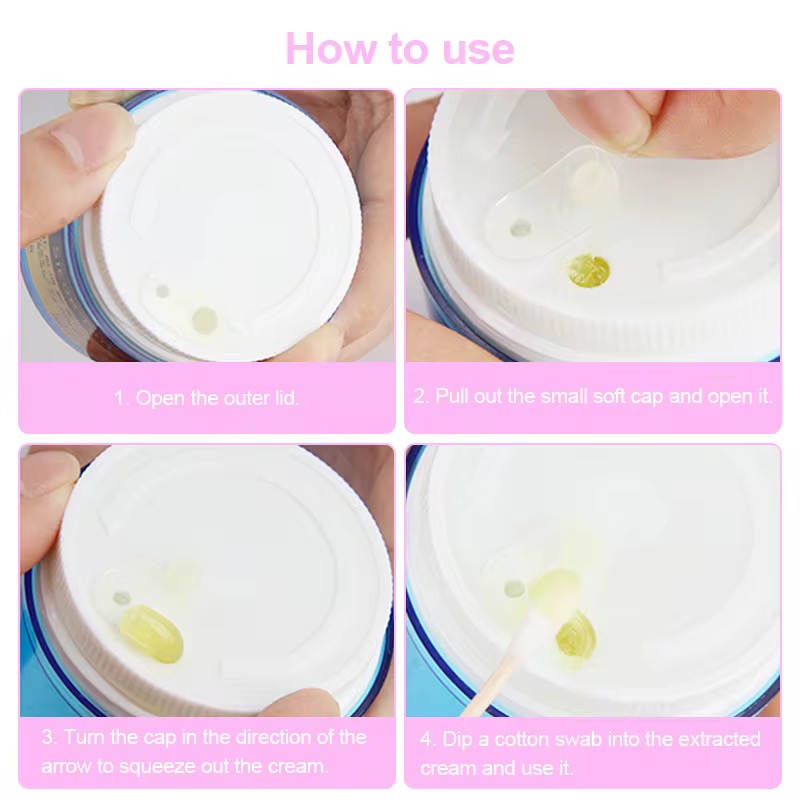 How to use

1. Open the outer lid.

2. Pull out the small soft cap and open it.

3. Turn the cap in the direction of the arrow to squeeze out the cream.

4. Dip a cotton swab into the extracted cream and use it.