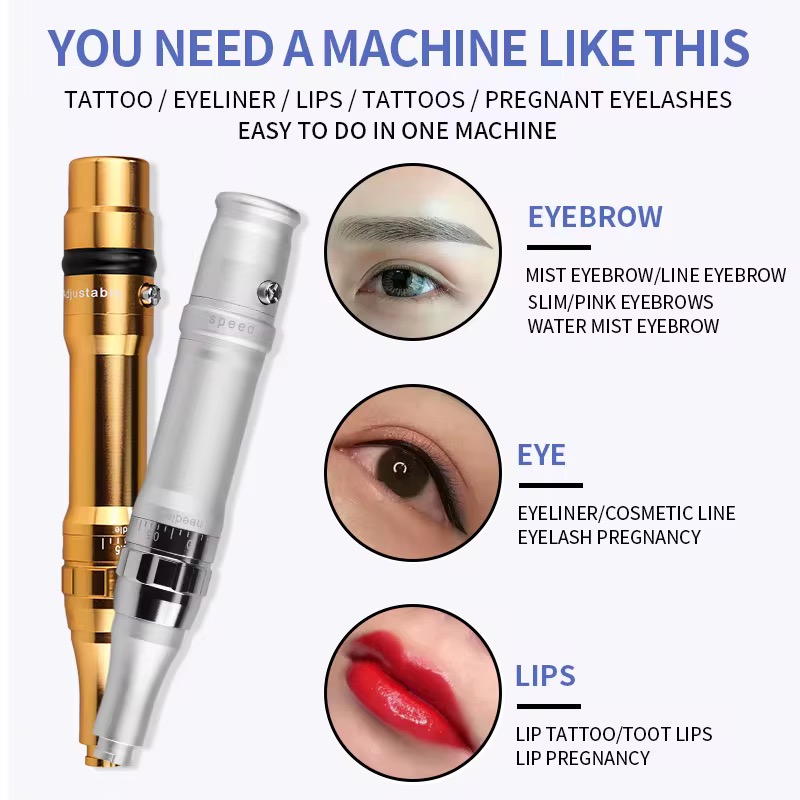 YOU NEED A MACHINE LIKE THIS

TATTOO / EYELINER / LIPS / TATTOOS / PREGNANT EYELASHES
EASY TO DO IN ONE MACHINE

adjustable

speed

needle

EYEBROW

MIST EYEBROW/LINE EYEBROW
SLIM/PINK EYEBROWS
WATER MIST EYEBROW

EYE

EYELINER/COSMETIC LINE
EYELASH PREGNANCY

LIPS

LIP TATTOO/TOOT LIPS
LIP PREGNANCY