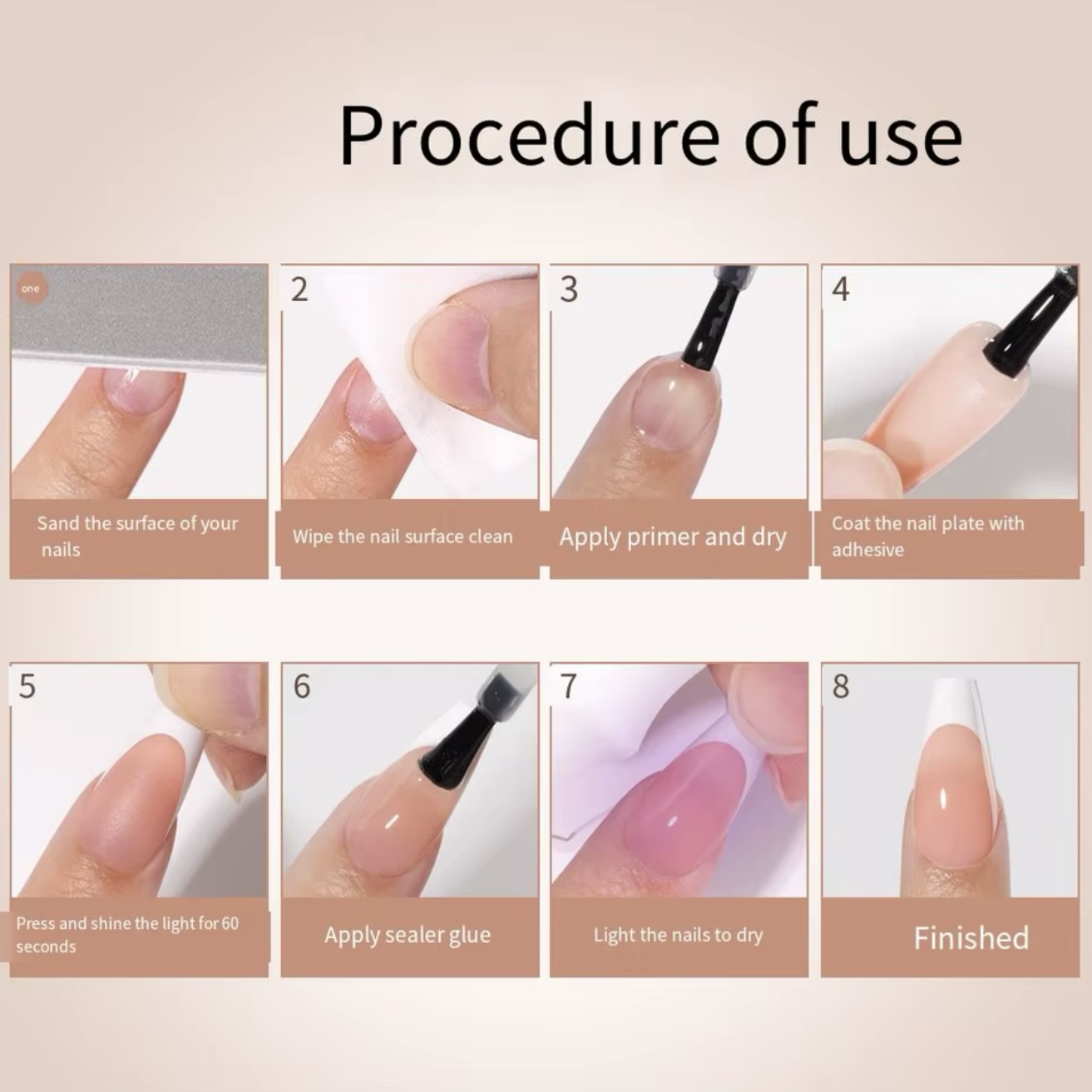 Procedure of use

one

Sand the surface of your nails

2

Wipe the nail surface clean

3

Apply primer and dry

4

Coat the nail plate with adhesive

5

Press and shine the light for 60 seconds

6

Apply sealer glue

7

Light the nails to dry

8

Finished