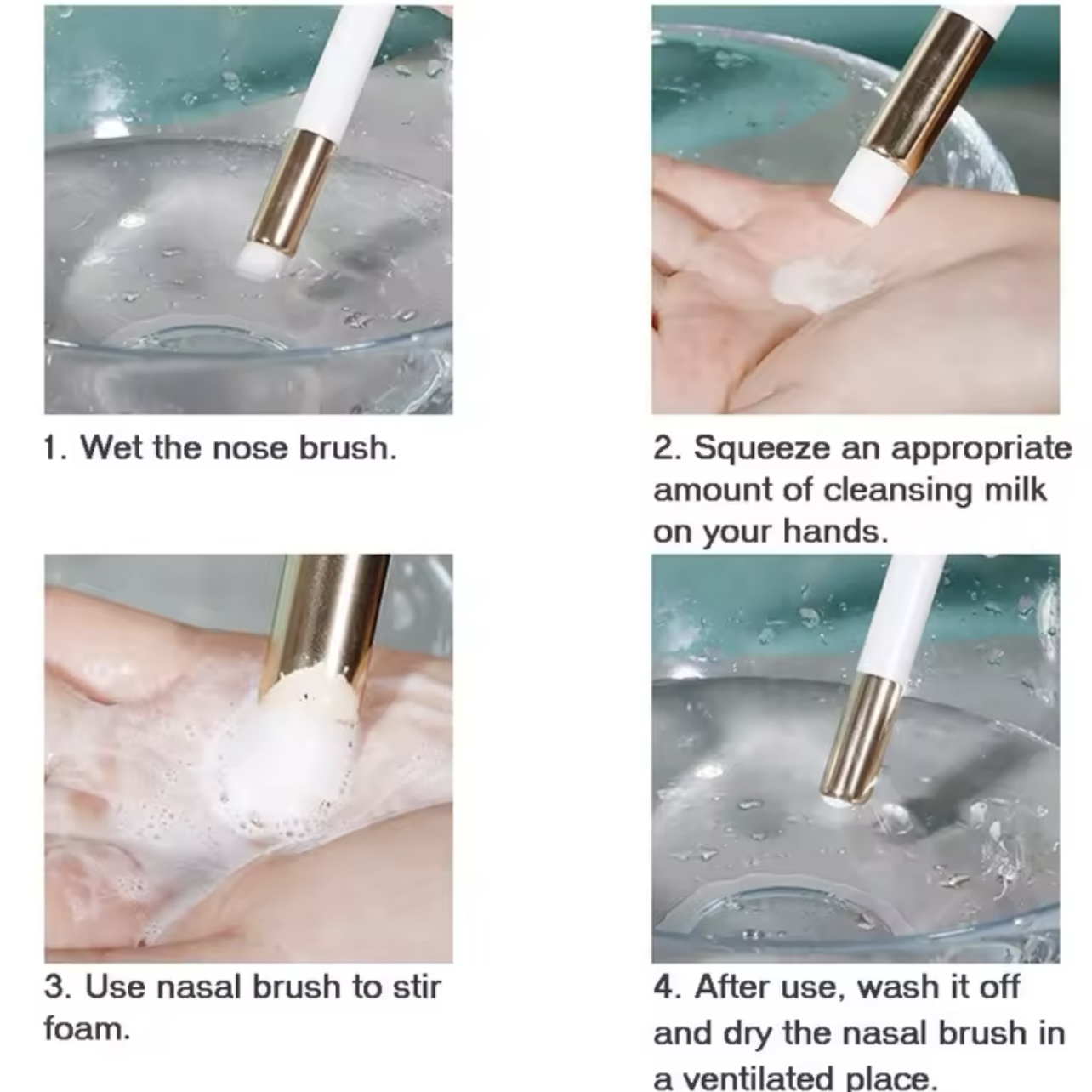 1. Wet the nose brush.

2. Squeeze an appropriate amount of cleansing milk on your hands.

3. Use nasal brush to stir foam.

4. After use, wash it off and dry the nasal brush in a ventilated place.