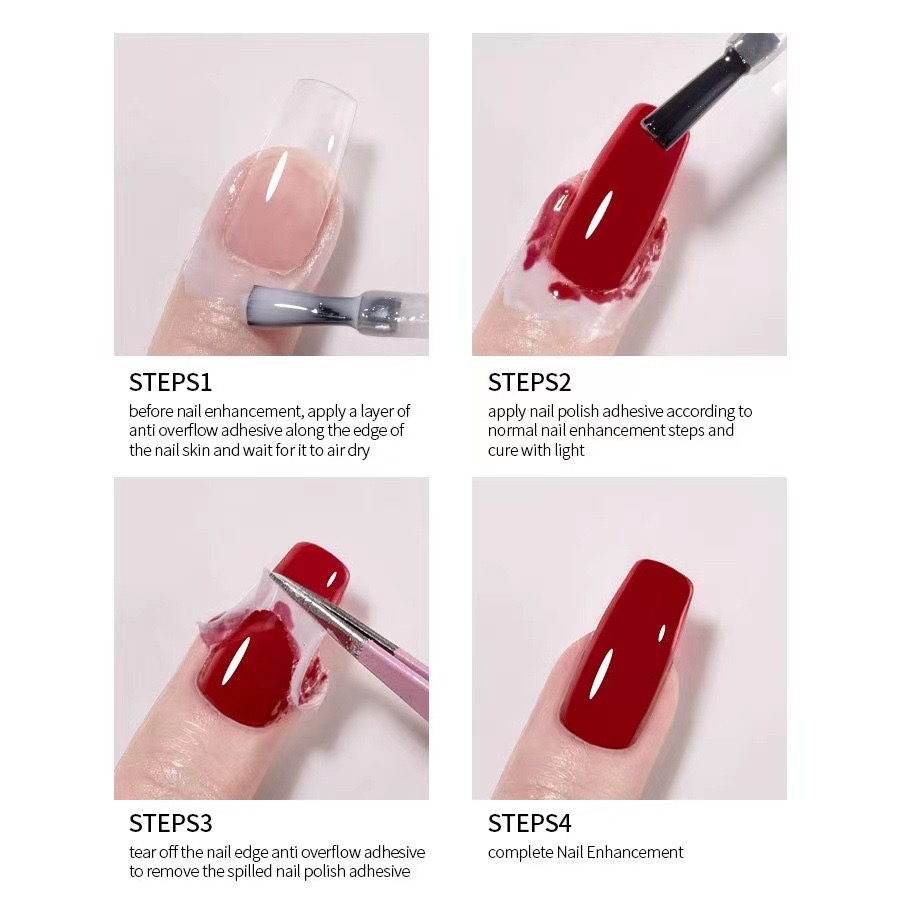 STEPS1
before nail enhancement, apply a layer of anti overflow adhesive along the edge of the nail skin and wait for it to air dry

STEPS2
apply nail polish adhesive according to normal nail enhancement steps and cure with light

STEPS3
tear off the nail edge anti overflow adhesive to remove the spilled nail polish adhesive

STEPS4
complete Nail Enhancement