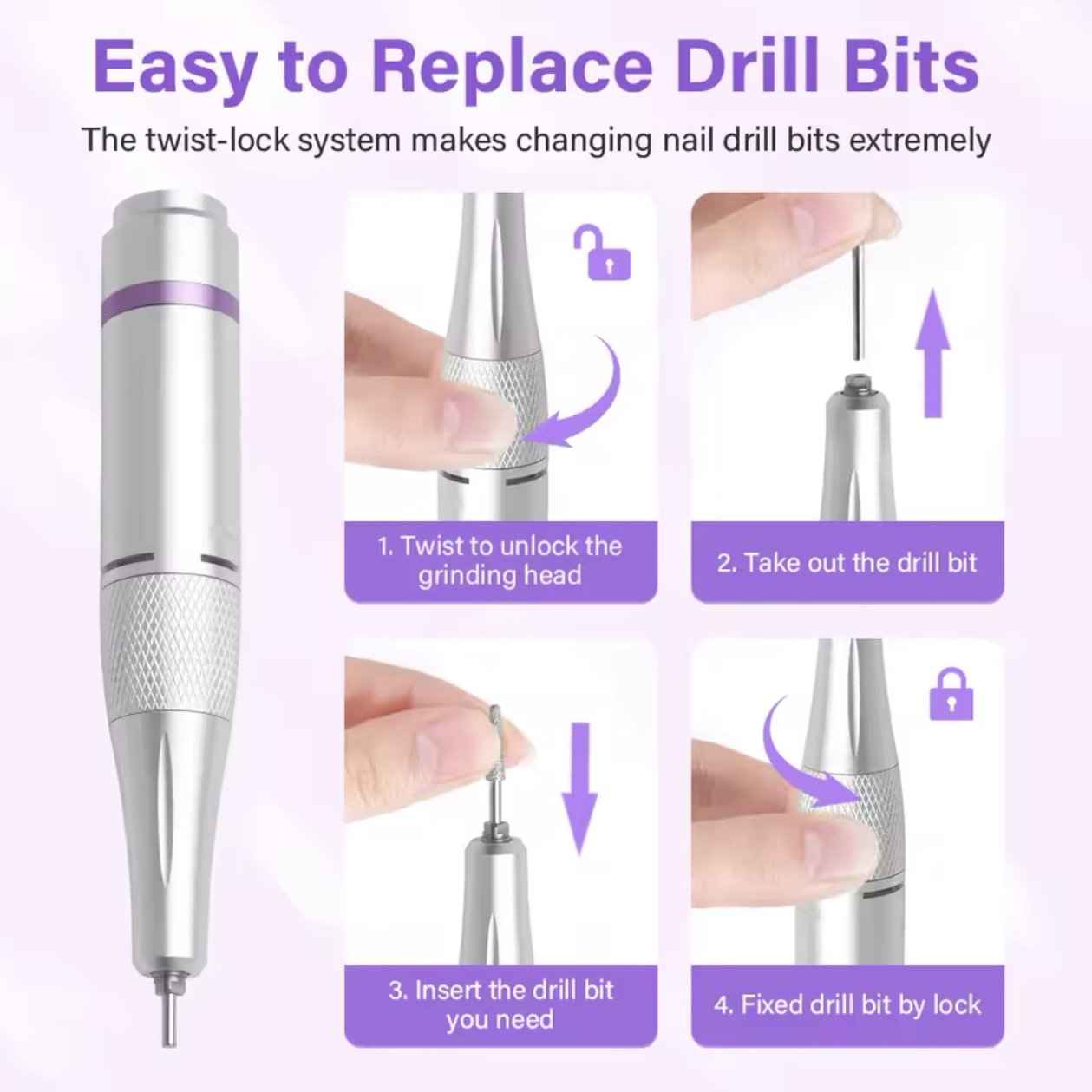 Easy to Replace Drill Bits

The twist-lock system makes changing nail drill bits extremely

1. Twist to unlock the grinding head

2. Take out the drill bit

3. Insert the drill bit you need

4. Fixed drill bit by lock