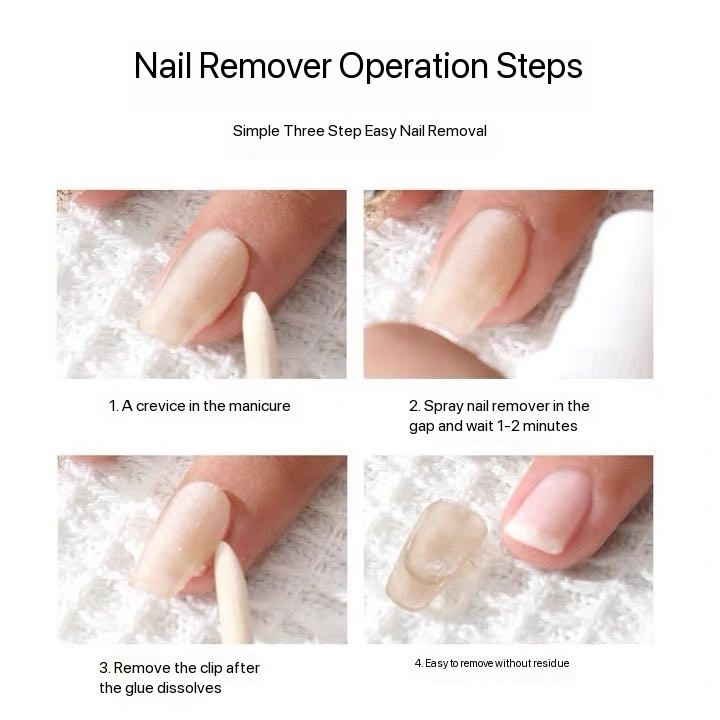 Nail Remover Operation Steps

Simple Three Step Easy Nail Removal

1. A crevice in the manicure

2. Spray nail remover in the gap and wait 1-2 minutes

3. Remove the clip after the glue dissolves

4. Easy to remove without residue