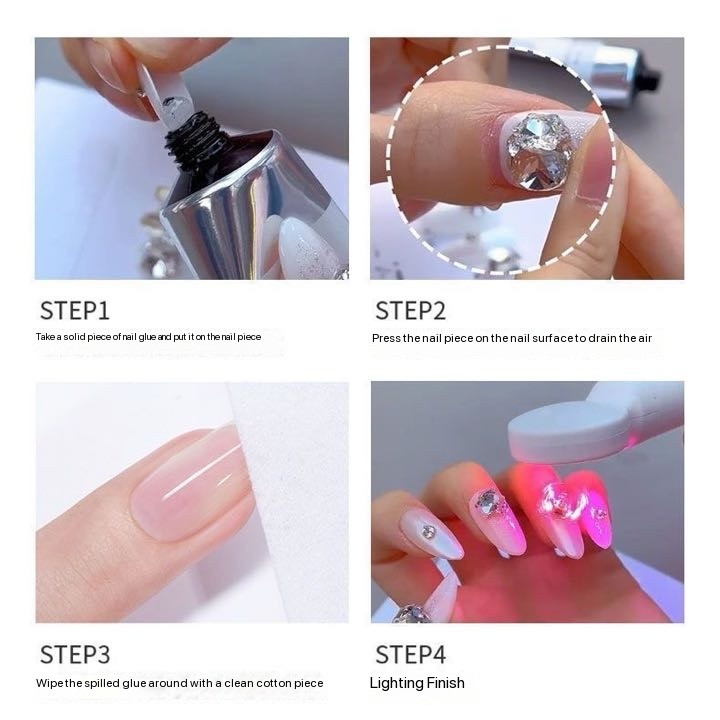 STEP1

Take a solid piece of nail glue and put it on the nail piece

STEP2

Press the nail piece on the nail surface to drain the air

STEP3

Wipe the spilled glue around with a clean cotton piece

STEP4

Lighting Finish