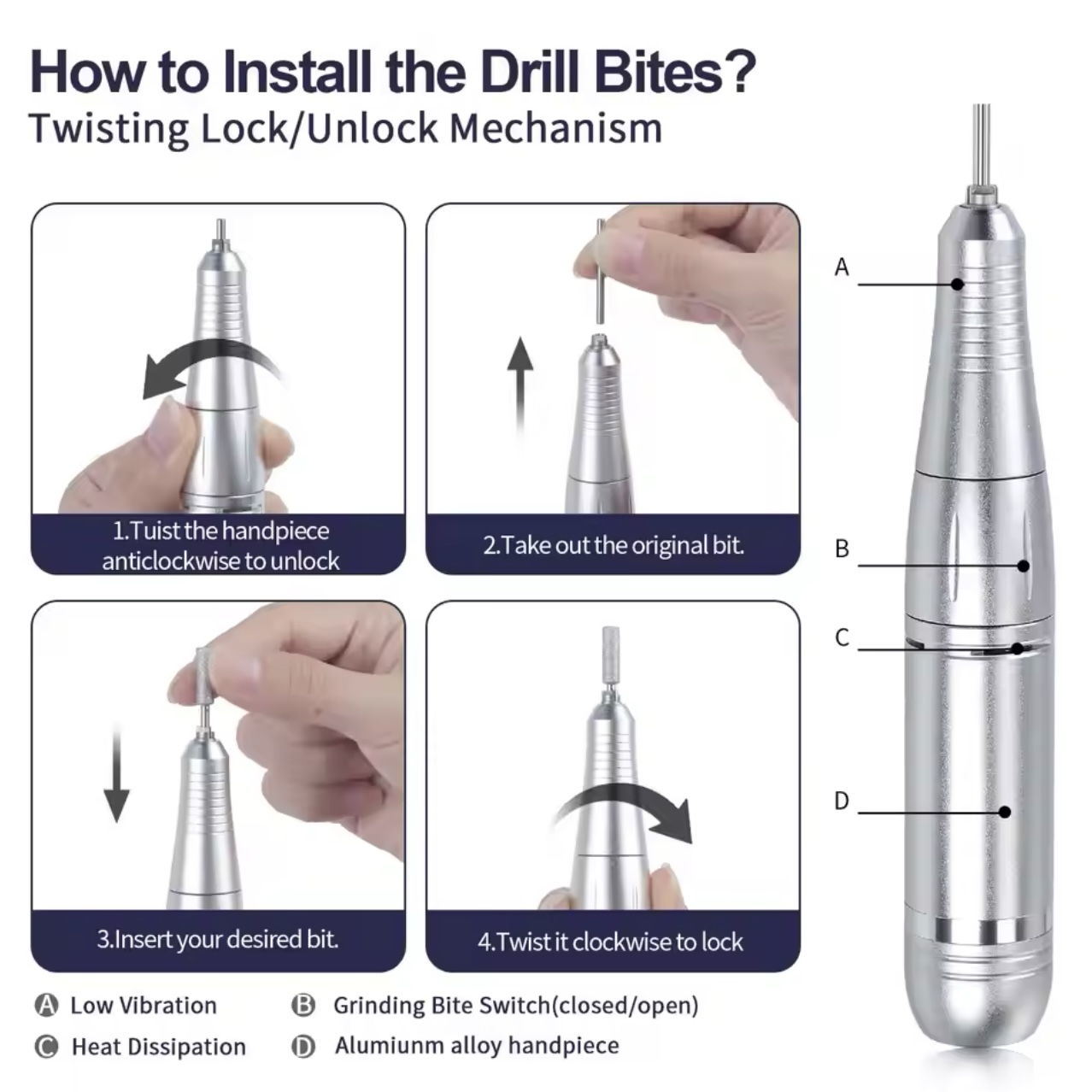 How to Install the Drill Bites?
Twisting Lock/Unlock Mechanism

1.Tuist the handpiece anticlockwise to unlock

2.Take out the original bit.

3.Insert your desired bit.

4.Twist it clockwise to lock

A

B

C

D

A Low Vibration
B Grinding Bite Switch(closed/open)
C Heat Dissipation
D Alumiunm alloy handpiece