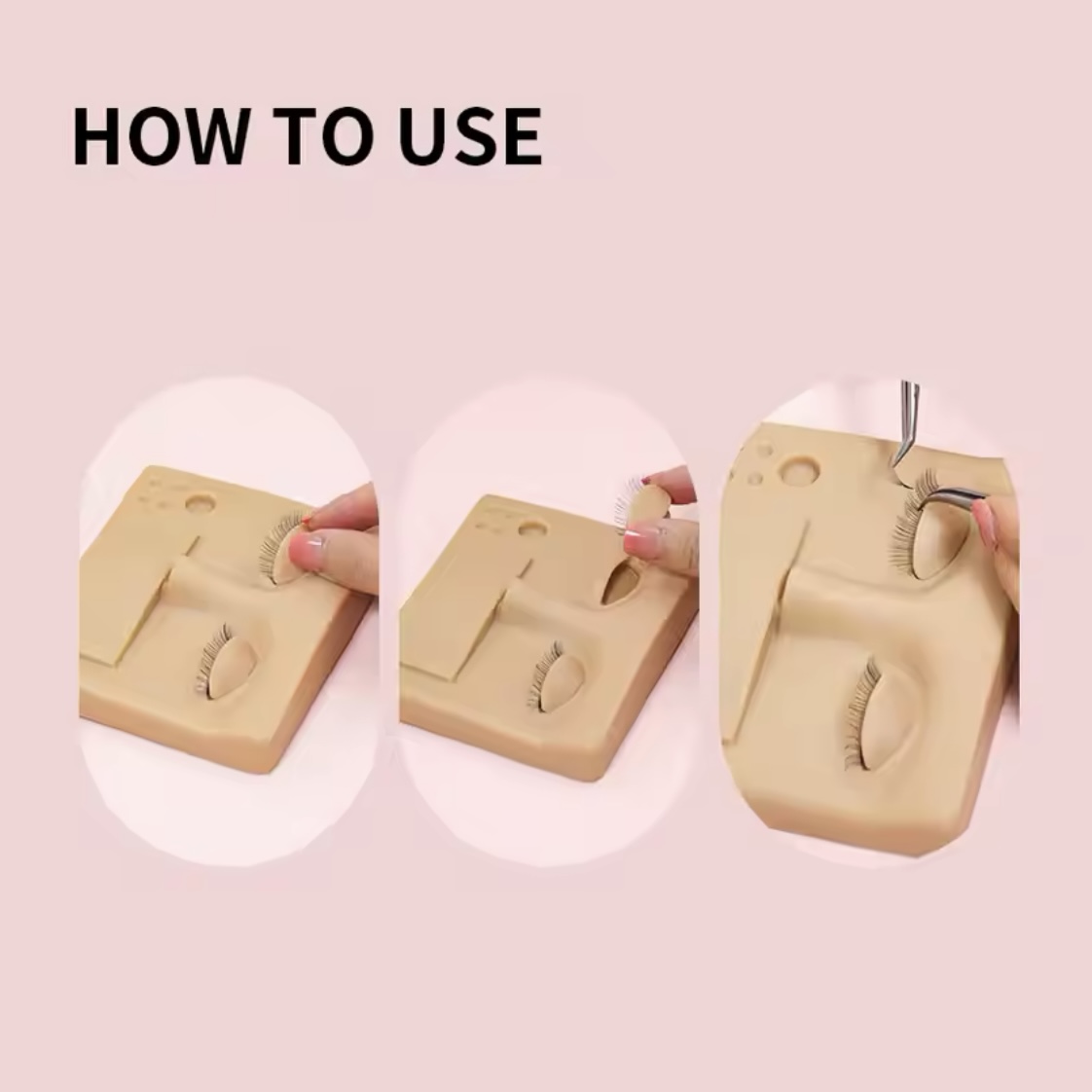 HOW TO USE