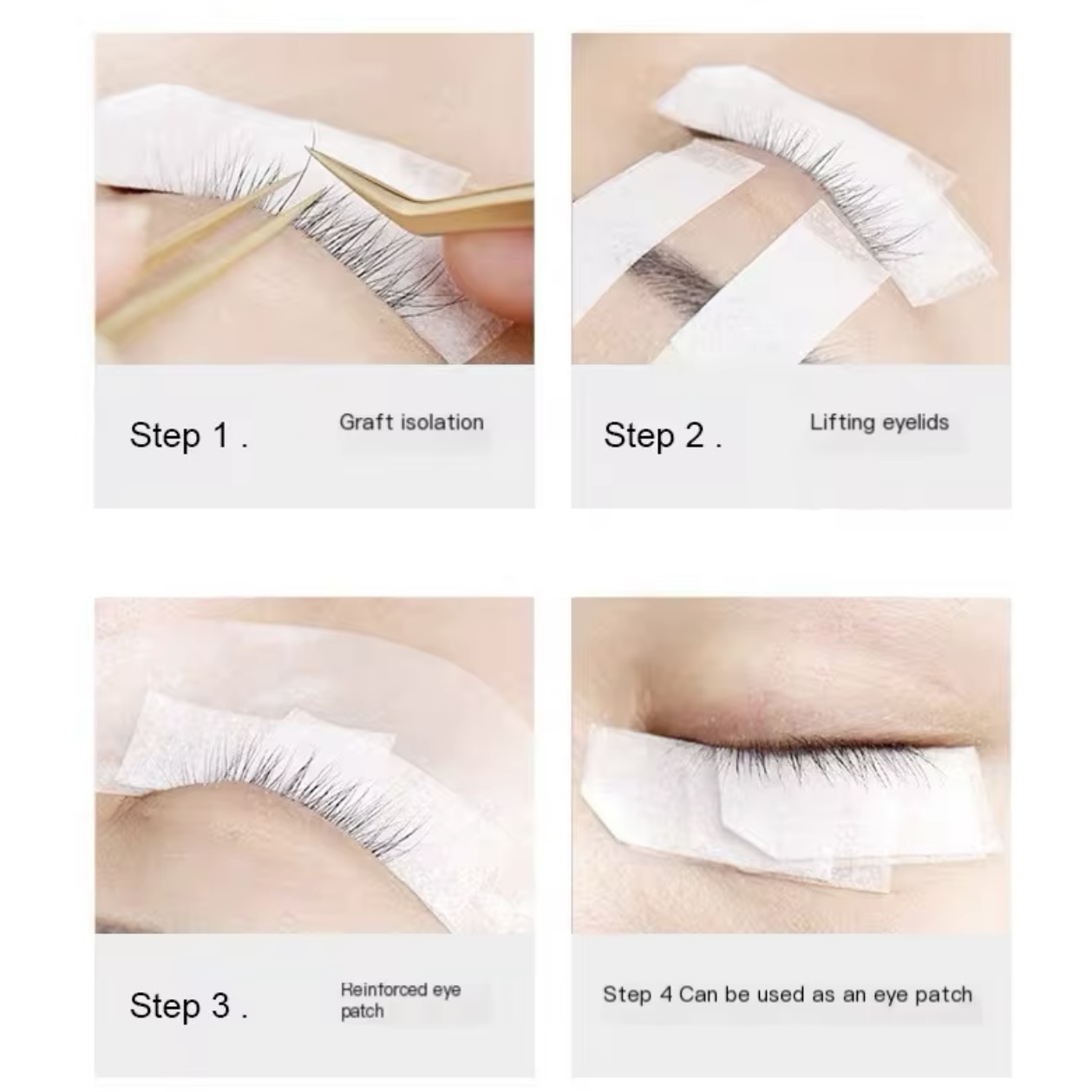 Step 1 . Graft isolation

Step 2 . Lifting eyelids

Step 3 . Reinforced eye patch

Step 4 Can be used as an eye patch