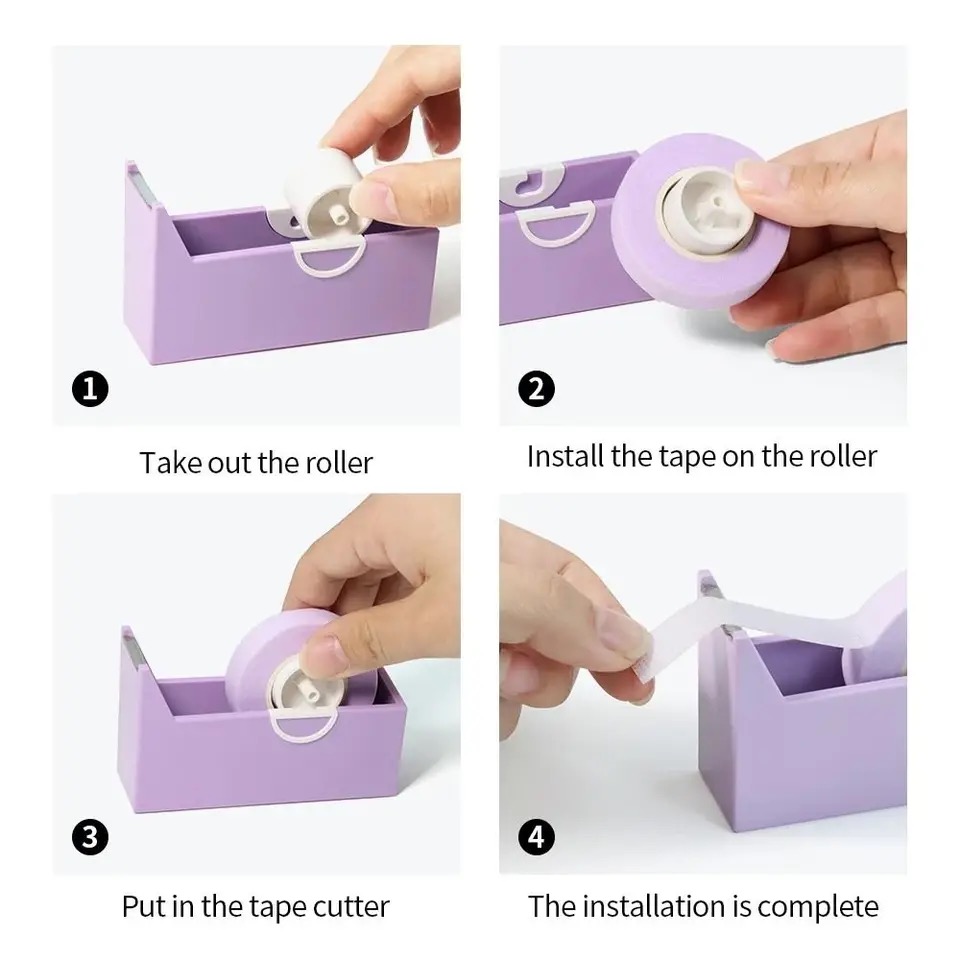 1

Take out the roller

2

Install the tape on the roller

3

Put in the tape cutter

4

The installation is complete