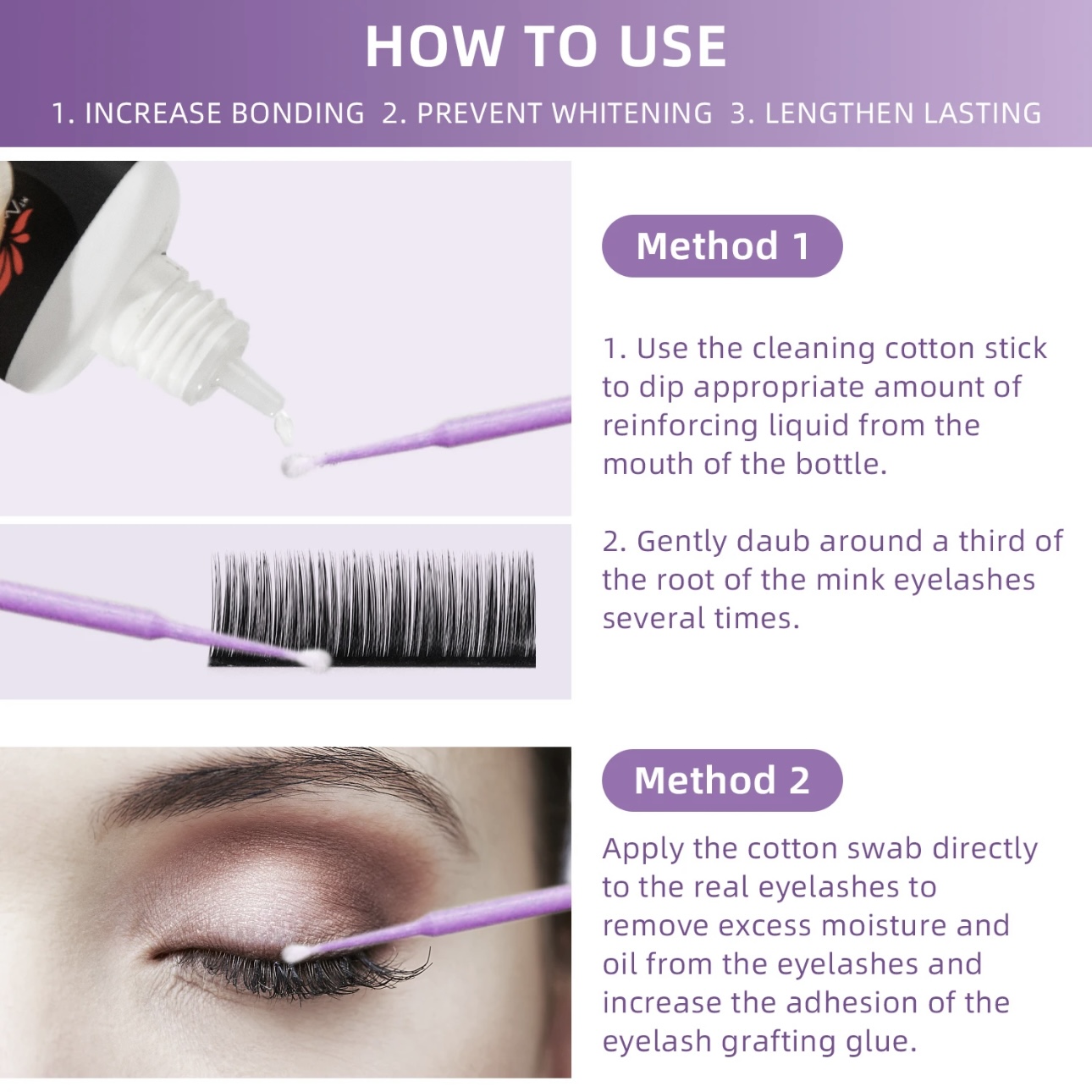 HOW TO USE

1. INCREASE BONDING 2. PREVENT WHITENING 3. LENGTHEN LASTING

Method 1

1. Use the cleaning cotton stick to dip appropriate amount of reinforcing liquid from the mouth of the bottle.

2. Gently daub around a third of the root of the mink eyelashes several times.

Method 2

Apply the cotton swab directly to the real eyelashes to remove excess moisture and oil from the eyelashes and increase the adhesion of the eyelash grafting glue.