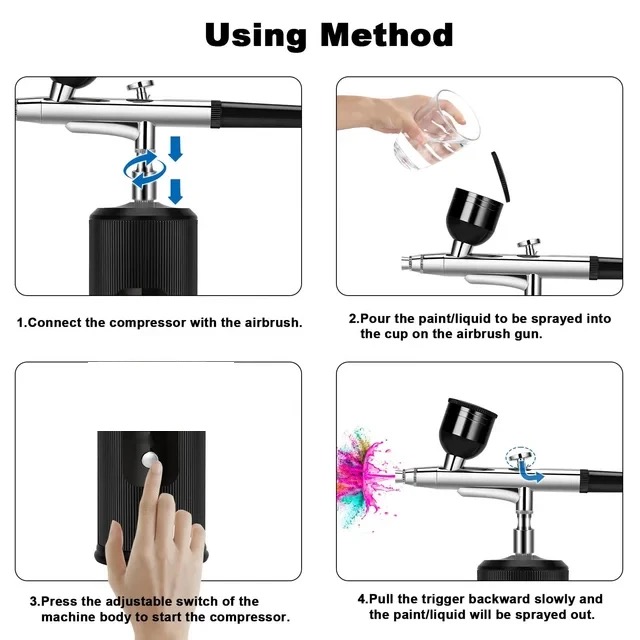 Using Method

1.Connect the compressor with the airbrush.

2.Pour the paint/liquid to be sprayed into the cup on the airbrush gun.

3.Press the adjustable switch of the machine body to start the compressor.

4.Pull the trigger backward slowly and the paint/liquid will be sprayed out.