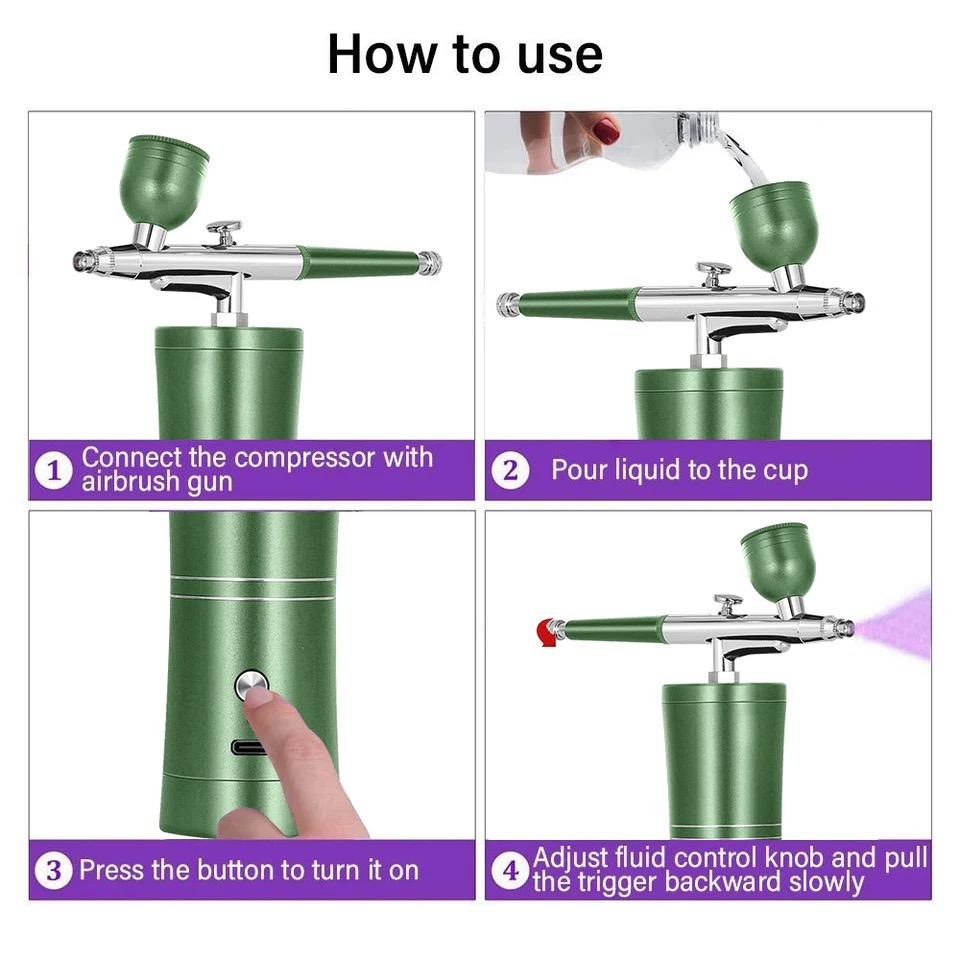 How to use

1 Connect the compressor with airbrush gun

2 Pour liquid to the cup

3 Press the button to turn it on

4 Adjust fluid control knob and pull the trigger backward slowly