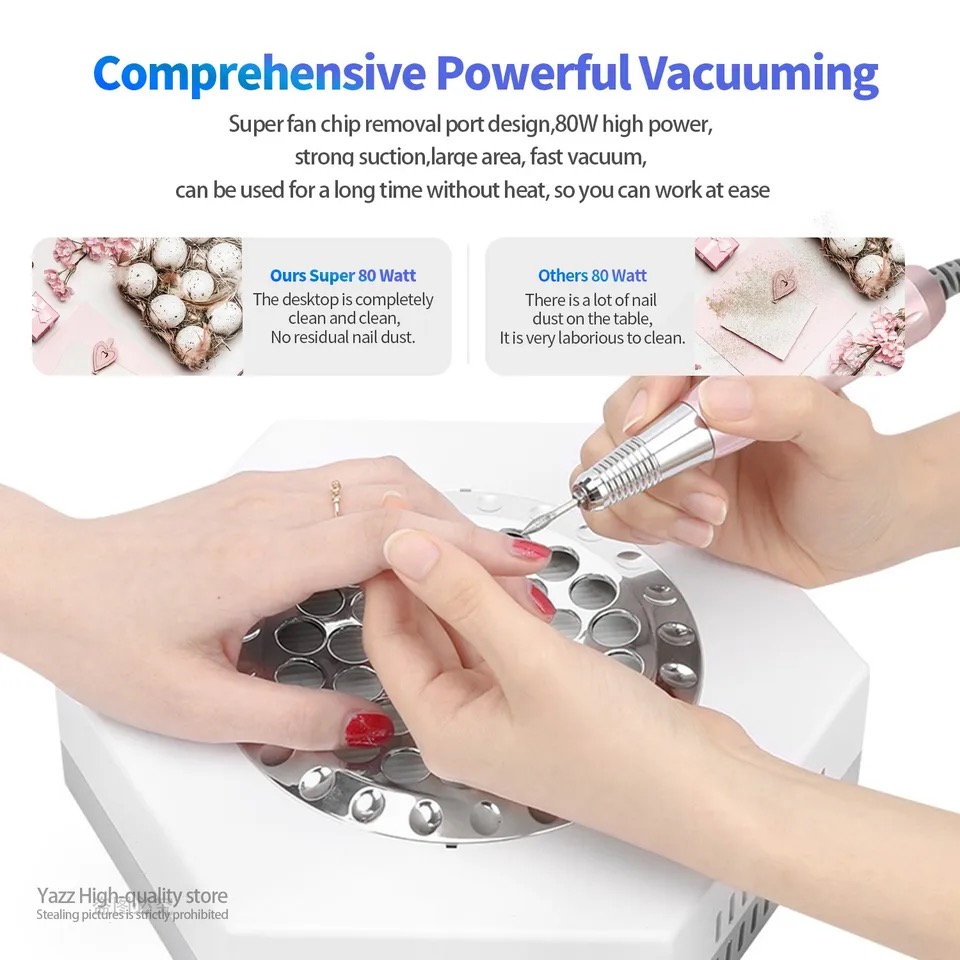 Comprehensive Powerful Vacuuming

Super fan chip removal port design,80W high power, strong suction,large area, fast vacuum, can be used for a long time without heat, so you can work at ease

Ours Super 80 Watt
The desktop is completely clean and clean, No residual nail dust.

Others 80 Watt
There is a lot of nail dust on the table, It is very laborious to clean.

Yazz High-quality store
Stealing pictures is strictly prohibited