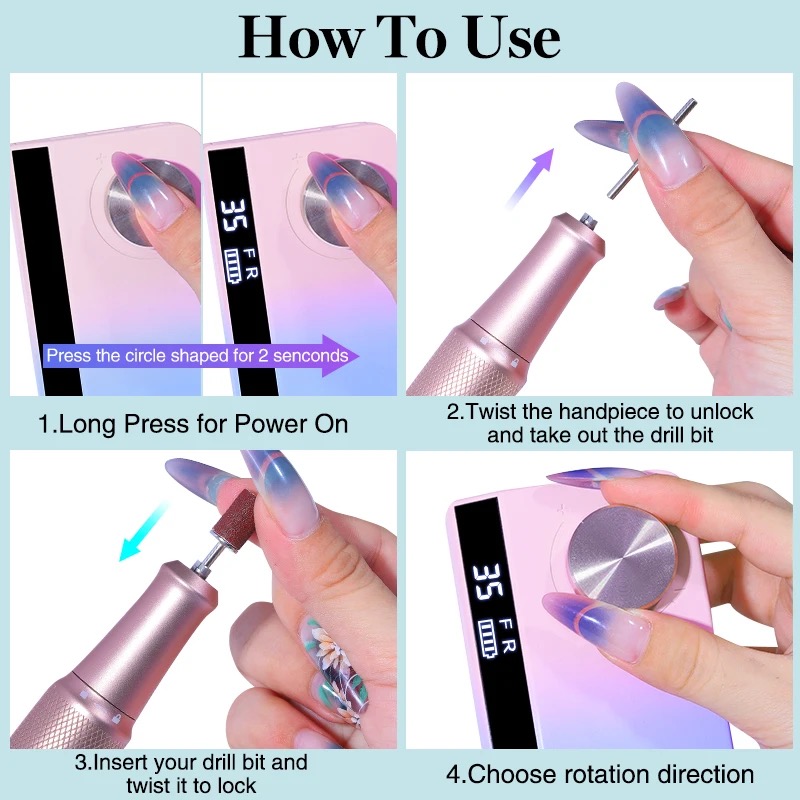 How To Use

35 F R

Press the circle shaped for 2 senconds

1.Long Press for Power On

2.Twist the handpiece to unlock and take out the drill bit

3.Insert your drill bit and twist it to lock

35 F R

4.Choose rotation direction