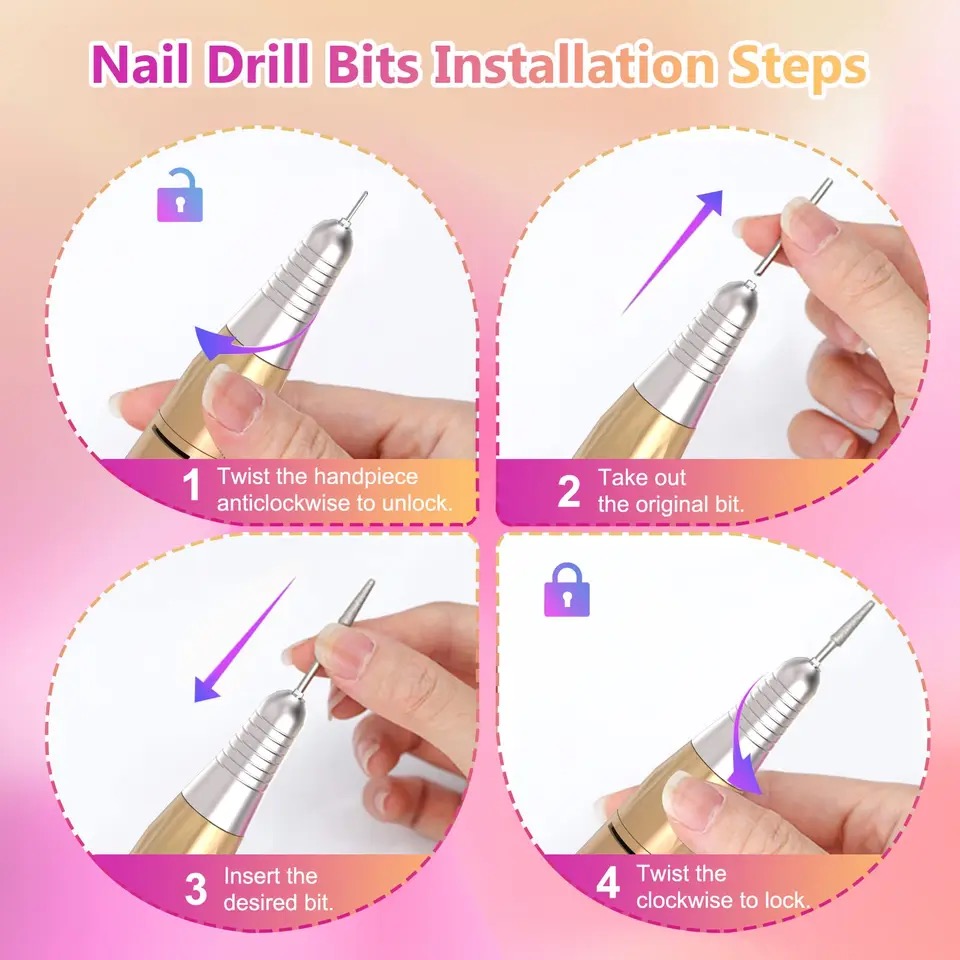 Nail Drill Bits Installation Steps

1 Twist the handpiece anticlockwise to unlock.

2 Take out the original bit.

3 Insert the desired bit.

4 Twist the clockwise to lock.