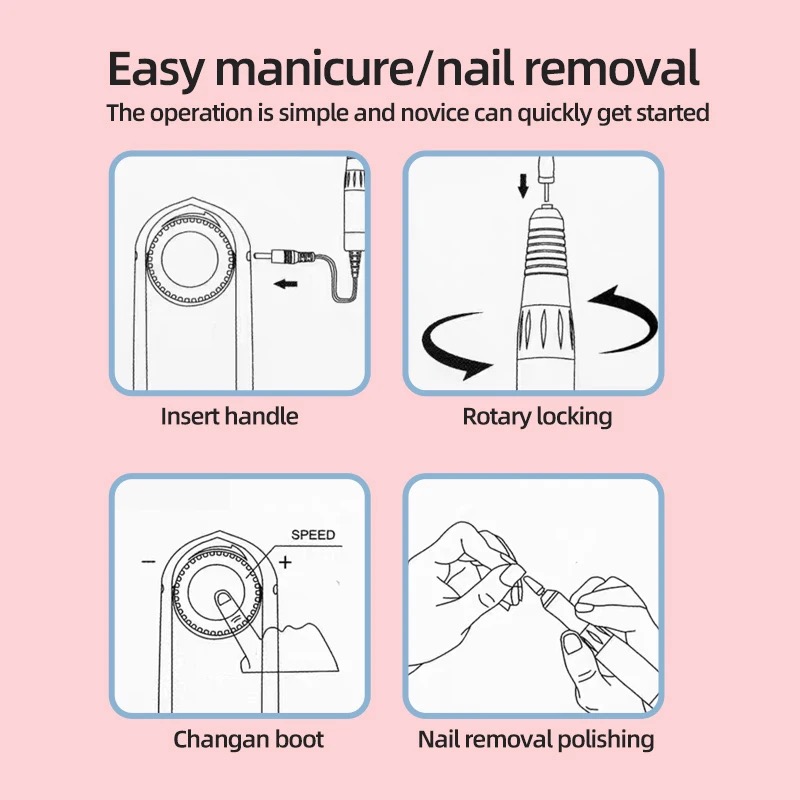 Easy manicure/nail removal

The operation is simple and novice can quickly get started

Insert handle

Rotary locking

SPEED

−

+

Changan boot

Nail removal polishing