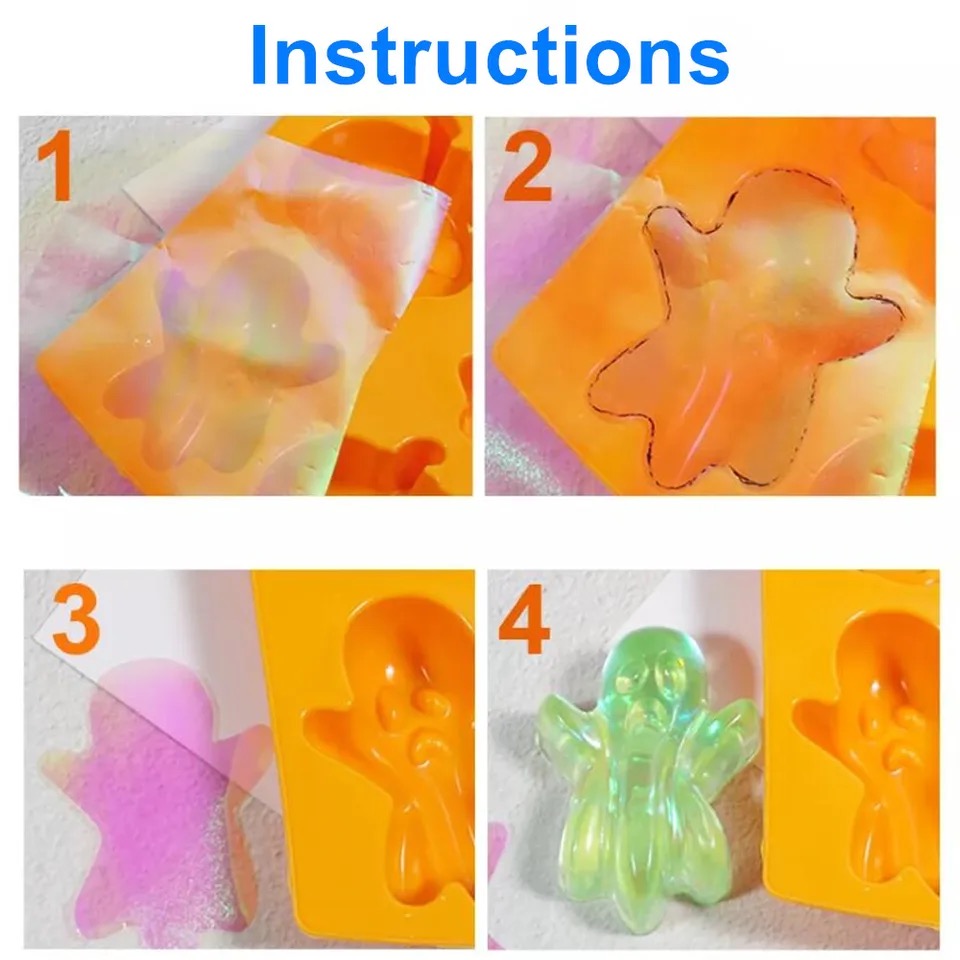 Instructions

1

2

3

4