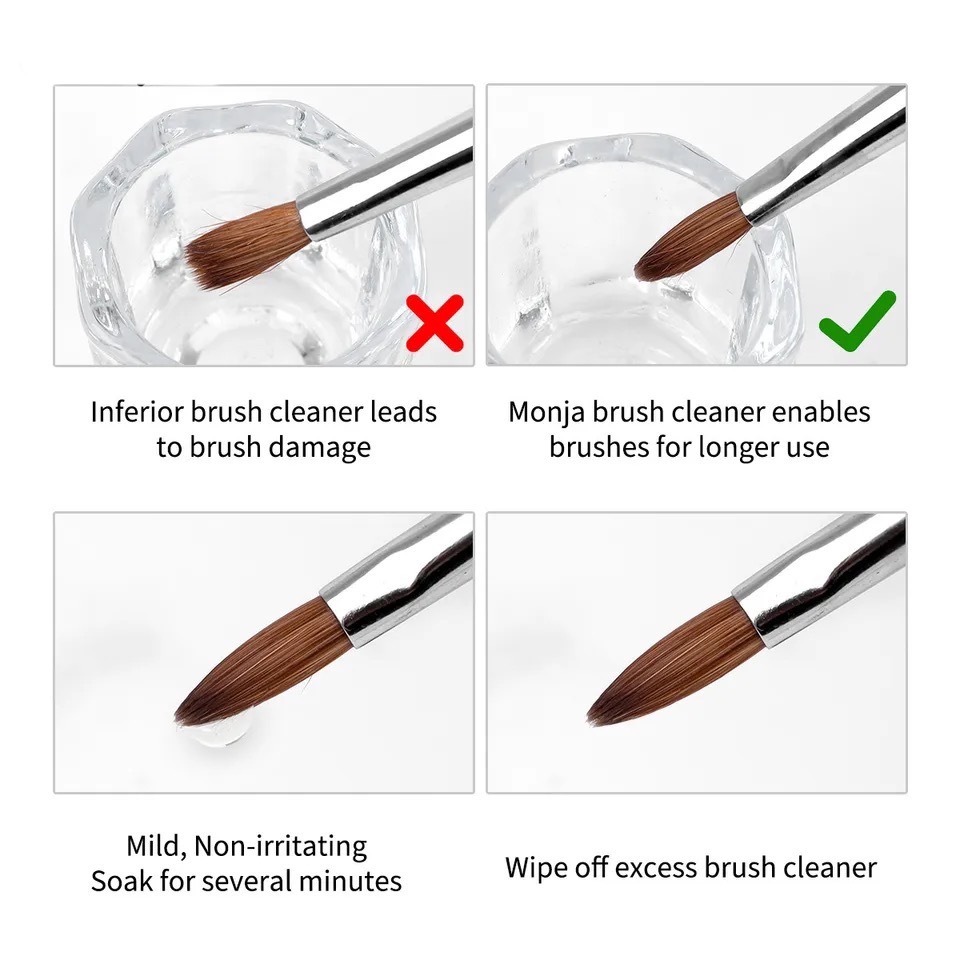 Inferior brush cleaner leads to brush damage

Monja brush cleaner enables brushes for longer use

Mild, Non-irritating
Soak for several minutes

Wipe off excess brush cleaner