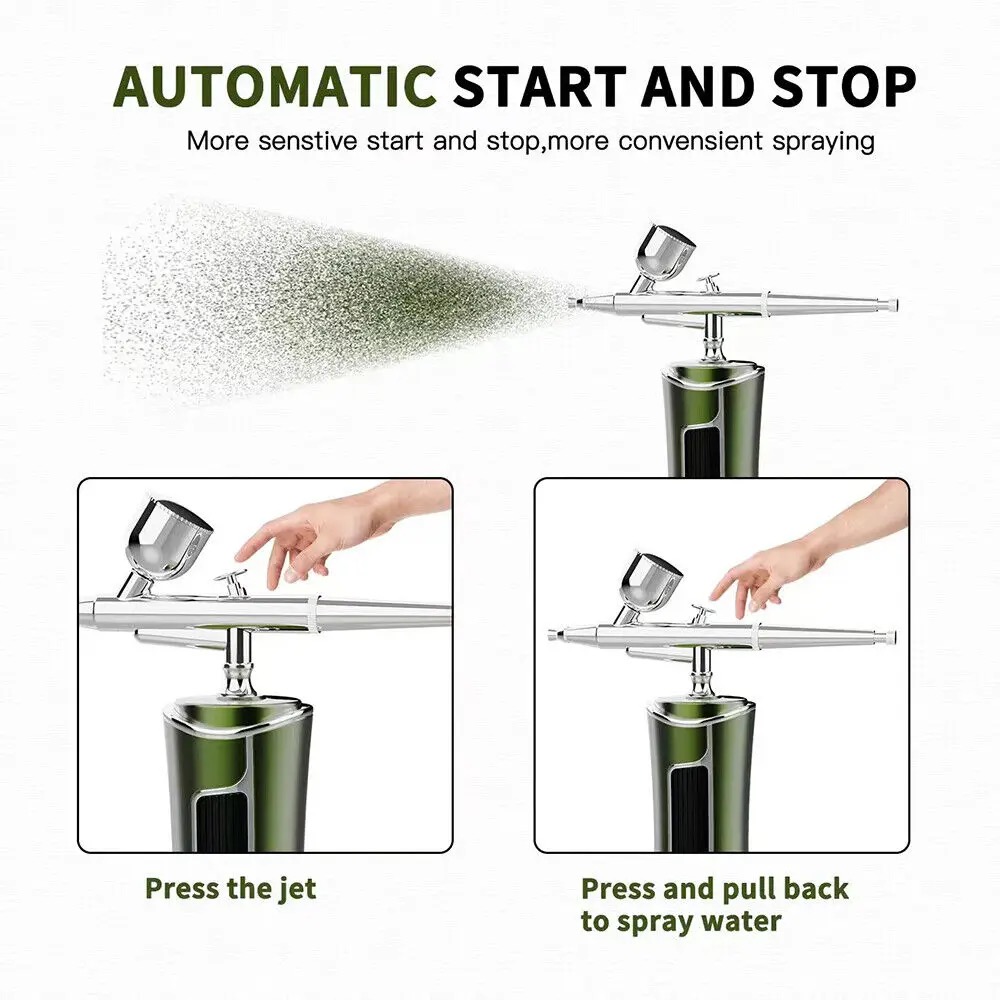 AUTOMATIC START AND STOP

More senstive start and stop,more convensient spraying

Press the jet

Press and pull back to spray water