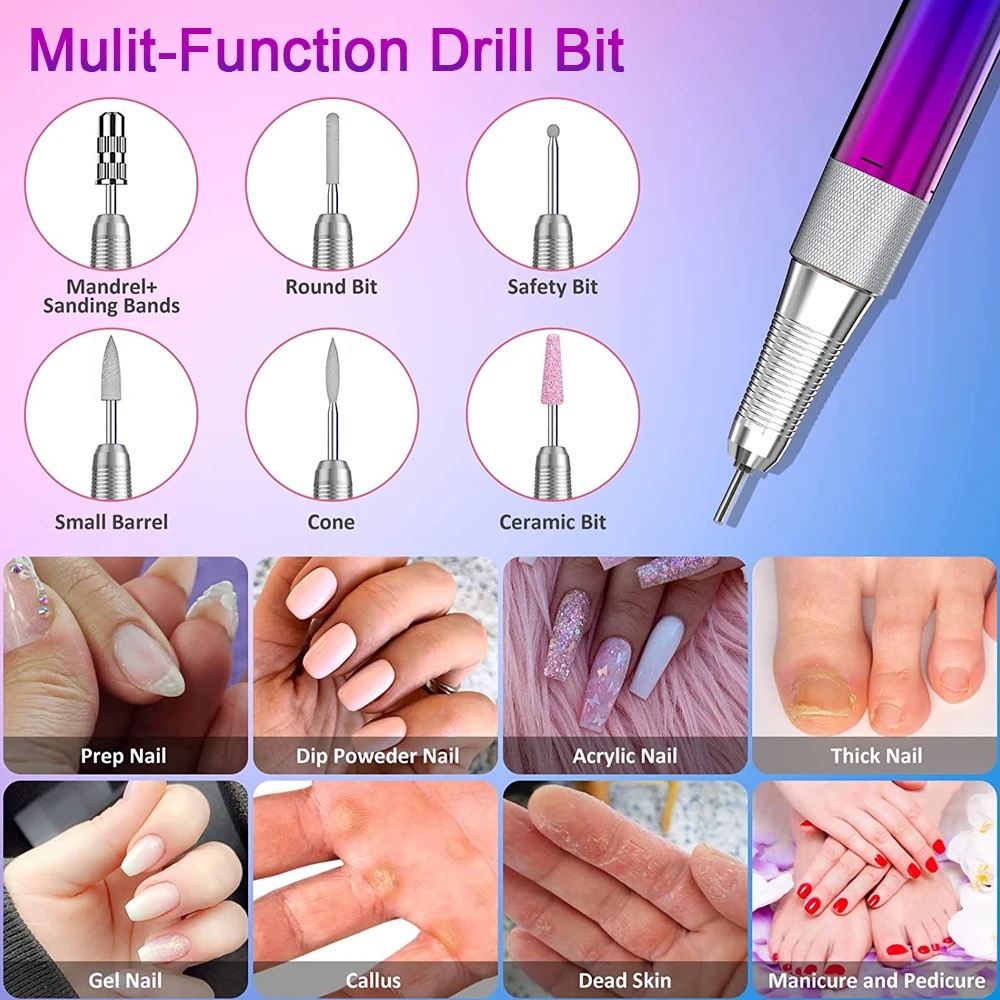 Mulit-Function Drill Bit

Mandrel+ Sanding Bands

Round Bit

Safety Bit

Small Barrel

Cone

Ceramic Bit

Prep Nail

Dip Poweder Nail

Acrylic Nail

Thick Nail

Gel Nail

Callus

Dead Skin

Manicure and Pedicure