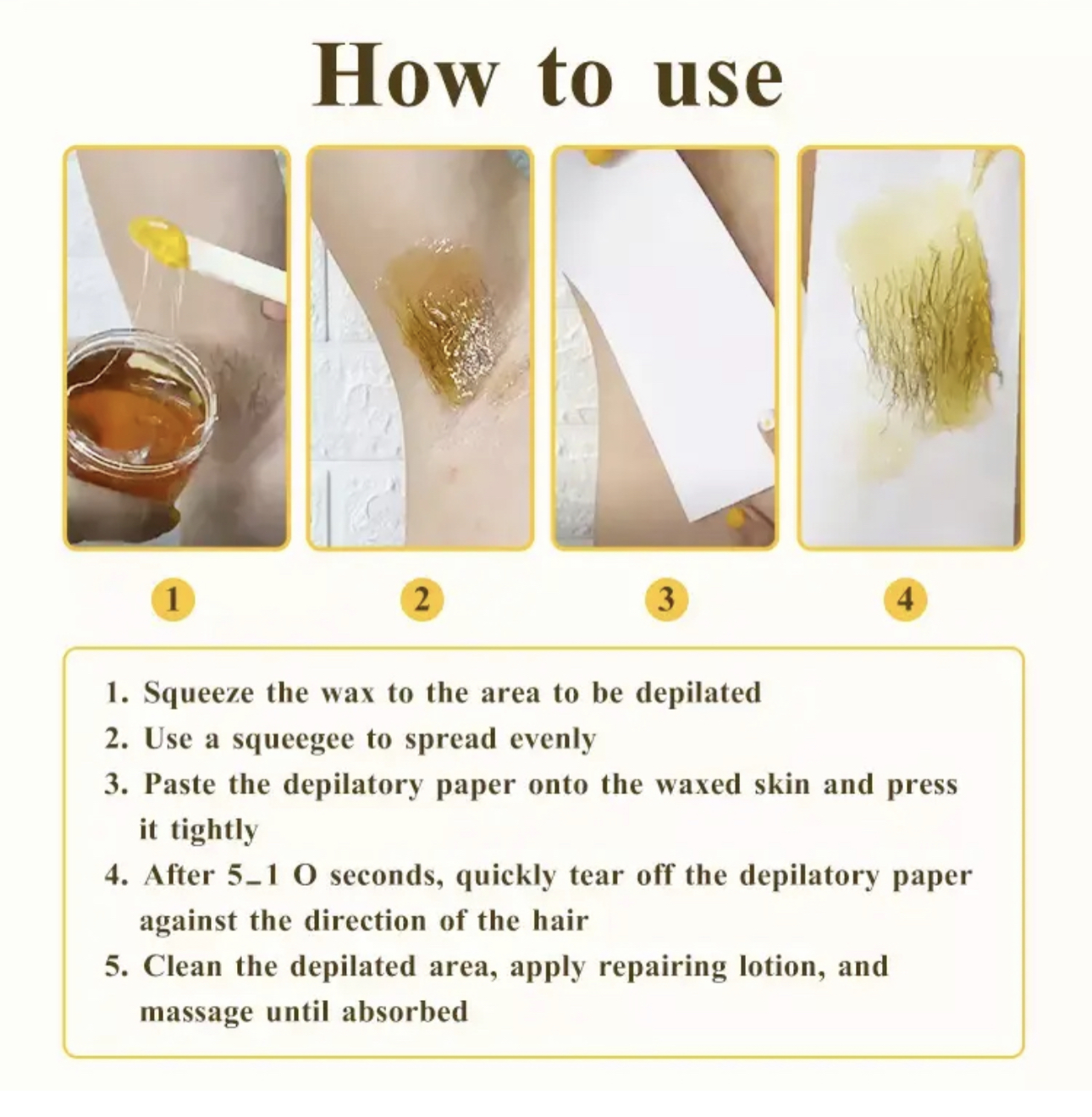 How to use

1

2

3

4

1. Squeeze the wax to the area to be depilated
2. Use a squeegee to spread evenly
3. Paste the depilatory paper onto the waxed skin and press it tightly
4. After 5_1 O seconds, quickly tear off the depilatory paper against the direction of the hair
5. Clean the depilated area, apply repairing lotion, and massage until absorbed