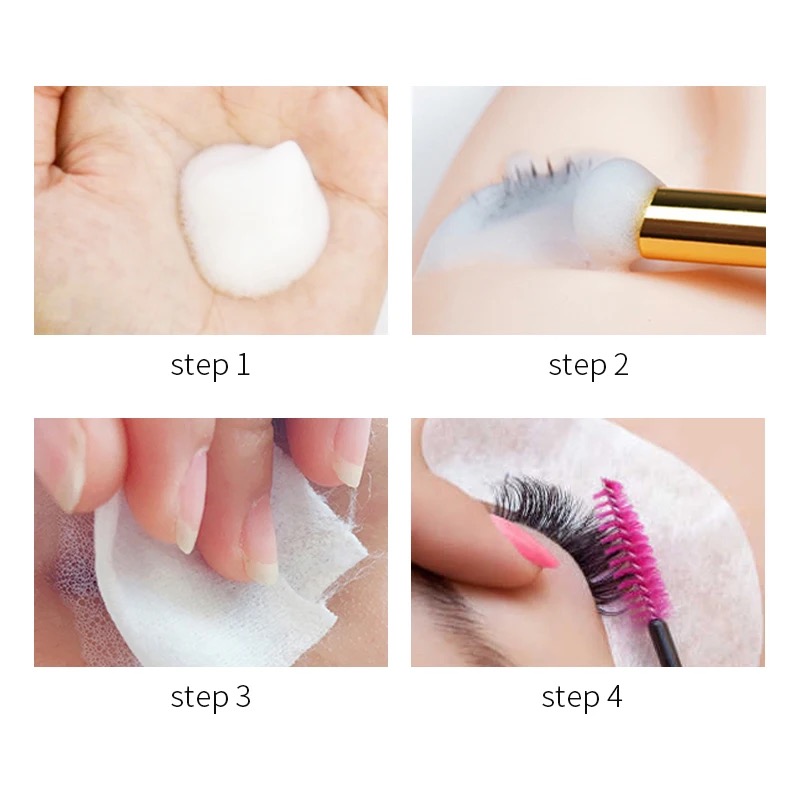 step 1

step 2

step 3

step 4