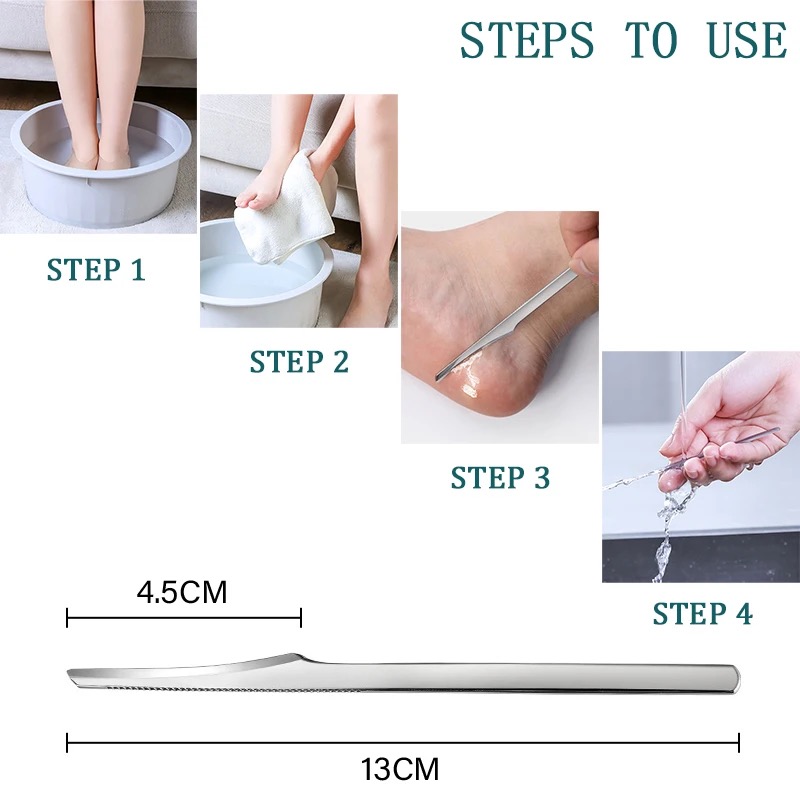 STEPS TO USE

STEP 1

STEP 2

STEP 3

STEP 4

4.5CM

13CM