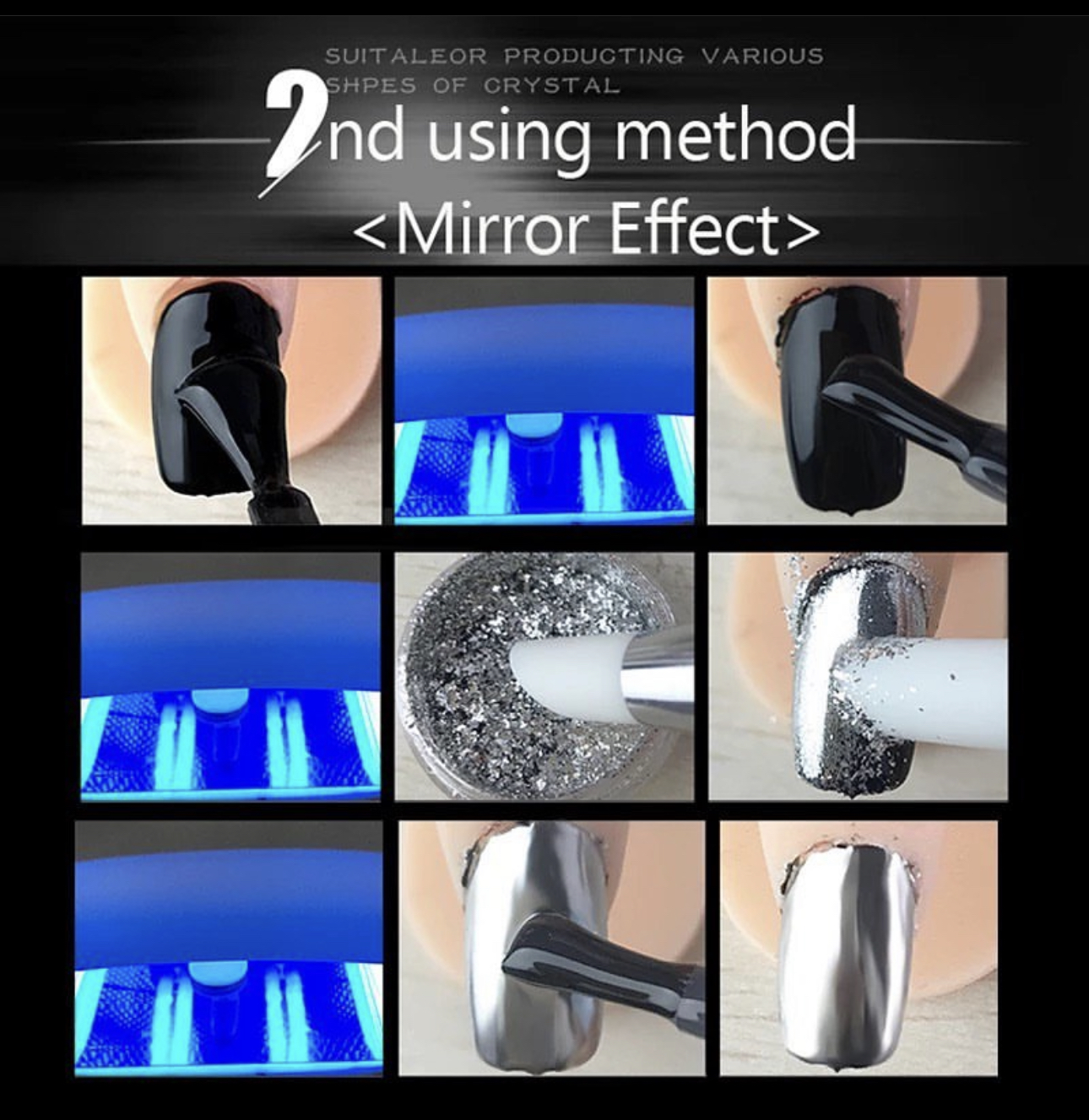 SUITALEOR PRODUCTING VARIOUS SHPES OF CRYSTAL

2nd using method
<Mirror Effect>