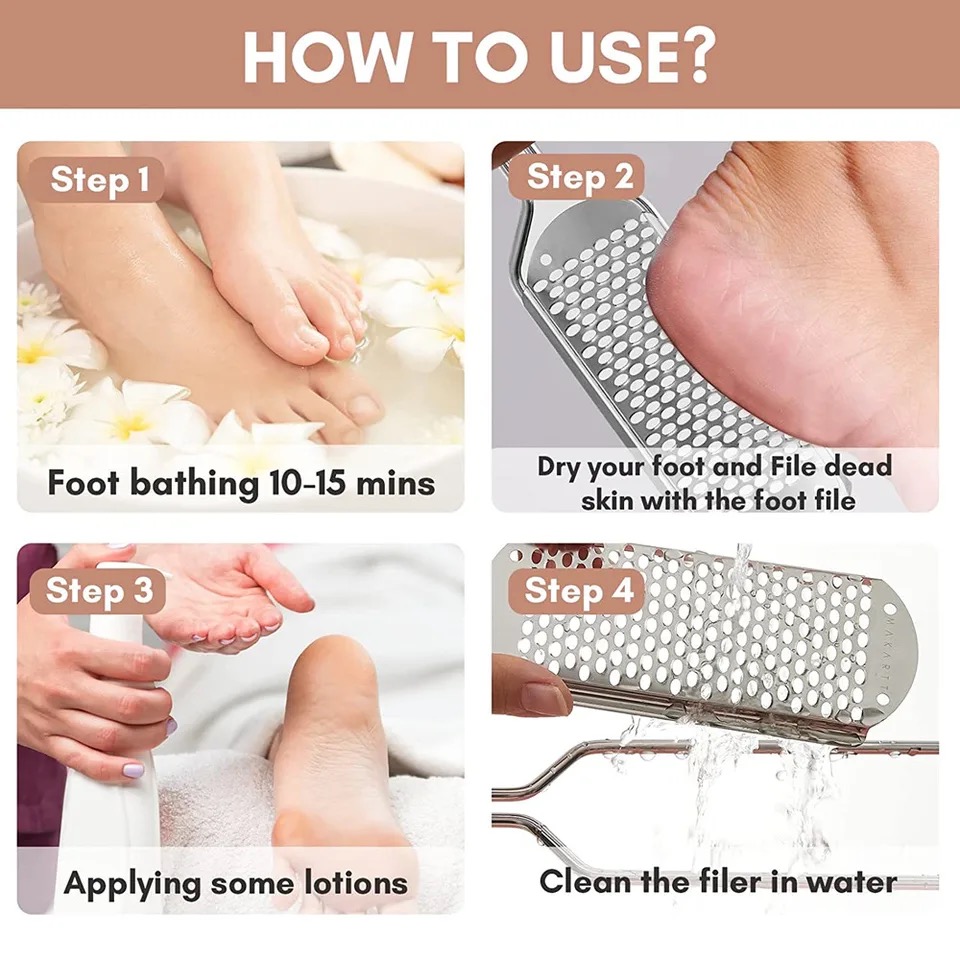 HOW TO USE?

Step 1

Foot bathing 10-15 mins

Step 2

Dry your foot and File dead skin with the foot file

Step 3

Applying some lotions

Step 4

MAKARTT

Clean the filer in water