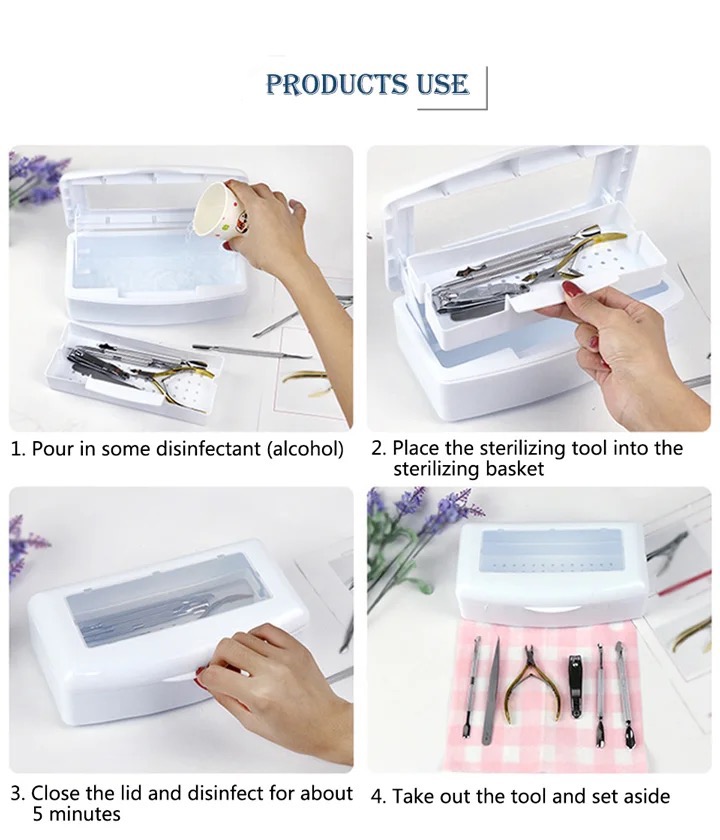 PRODUCTS USE

1. Pour in some disinfectant (alcohol)

2. Place the sterilizing tool into the sterilizing basket

3. Close the lid and disinfect for about 5 minutes

4. Take out the tool and set aside