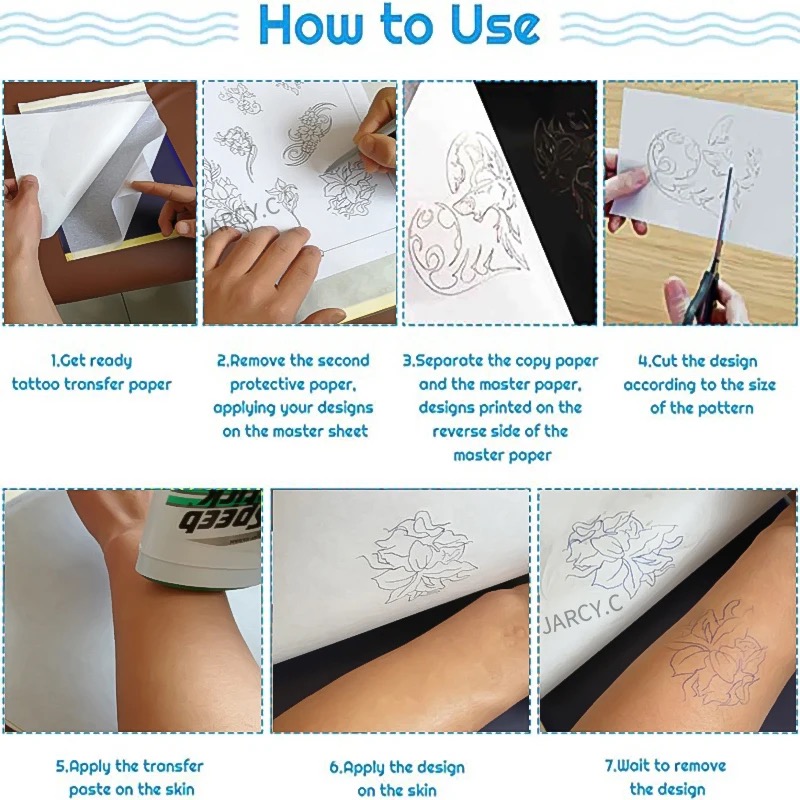 How to Use

JARCY.C

1.Get ready tattoo transfer paper

2.Remove the second protective paper, applying your designs on the master sheet

3.Separate the copy paper and the master paper, designs printed on the reverse side of the master paper

4.Cut the design according to the size of the pattern

Speed Stick

JARCY.C

5.Apply the transfer paste on the skin

6.Apply the design on the skin

7.Wait to remove the design