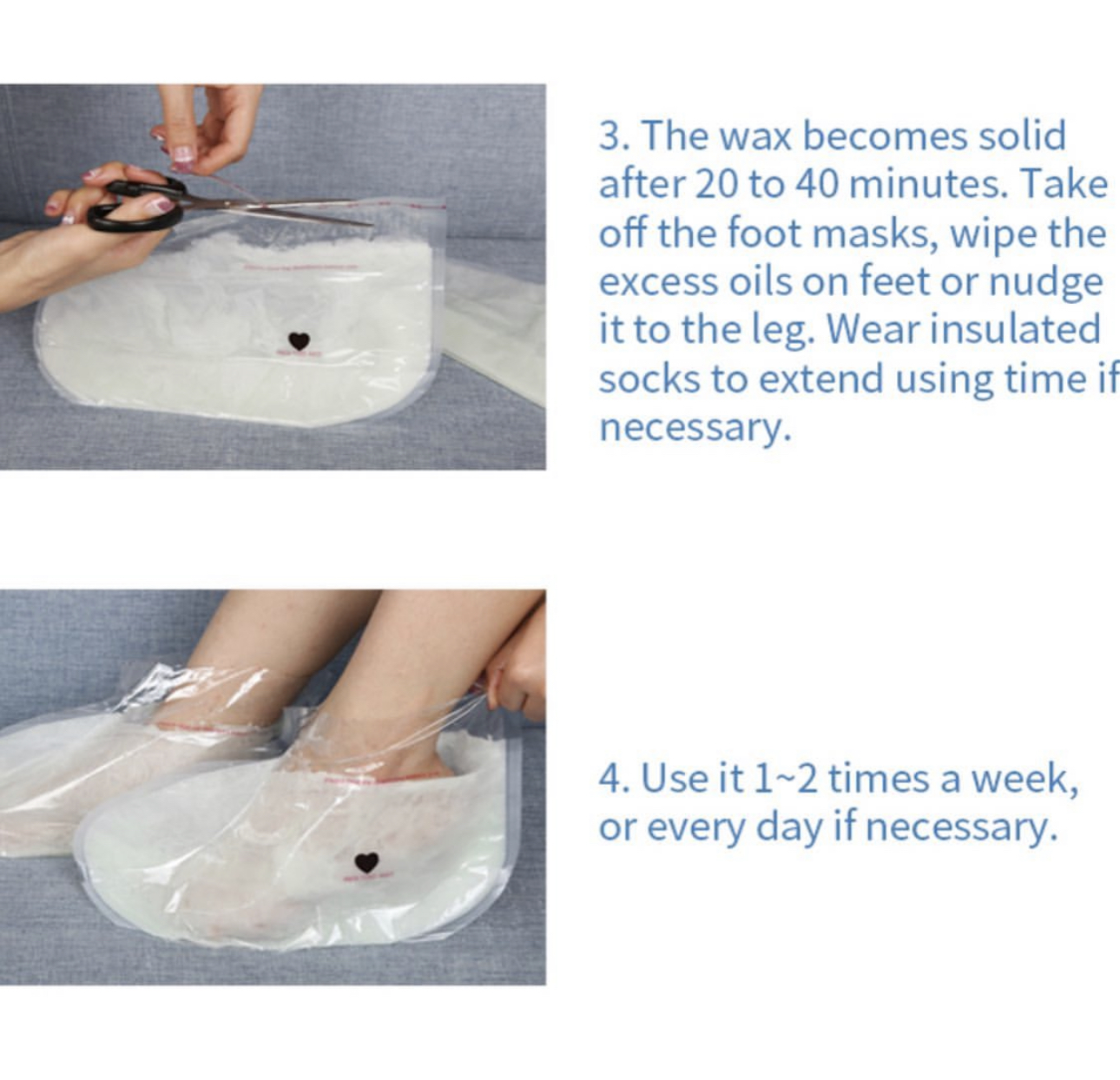 3. The wax becomes solid after 20 to 40 minutes. Take off the foot masks, wipe the excess oils on feet or nudge it to the leg. Wear insulated socks to extend using time if necessary.

4. Use it 1~2 times a week, or every day if necessary.